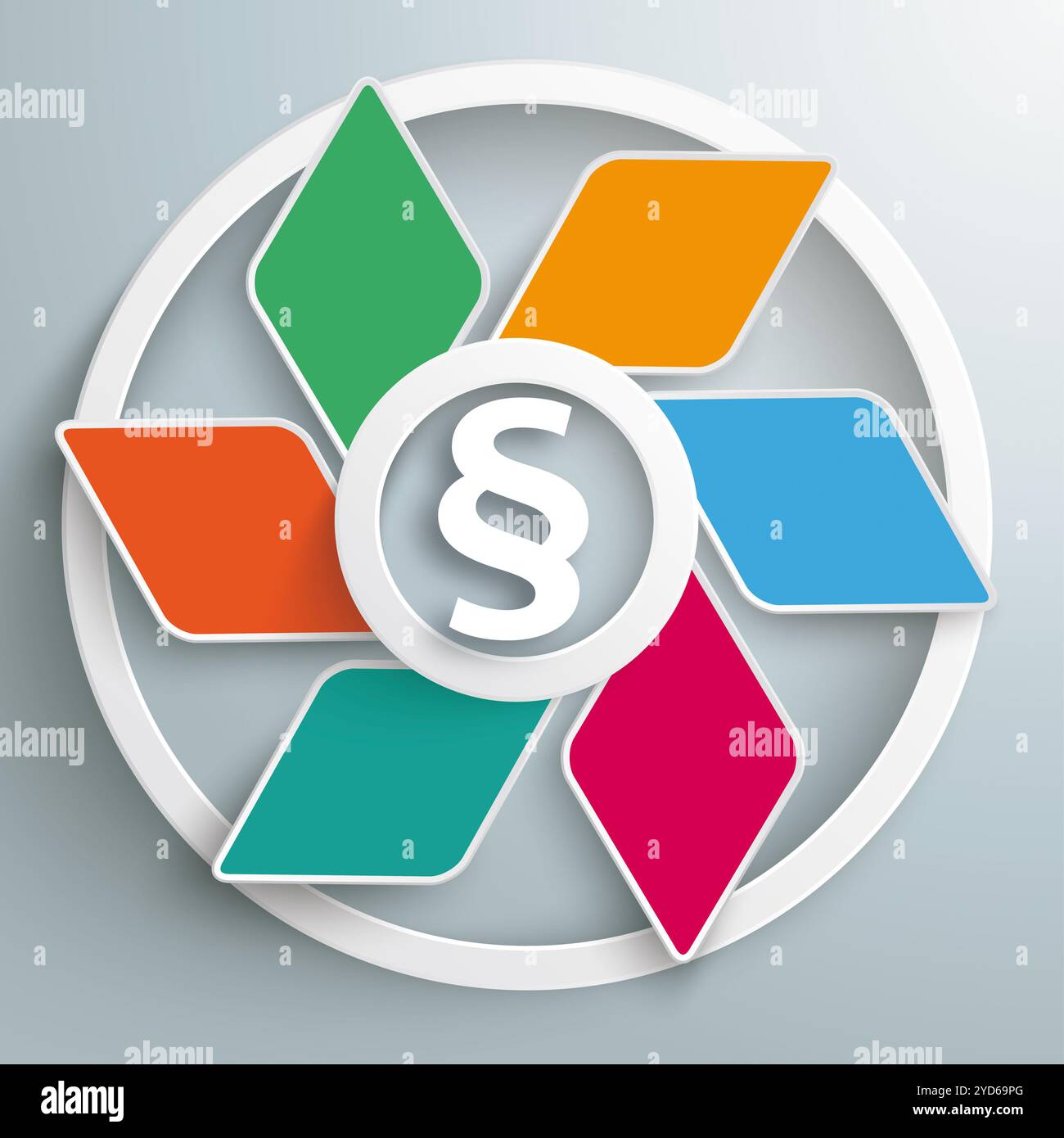 §

alamy

Image ID: 2YD69PG
www.alamy.com