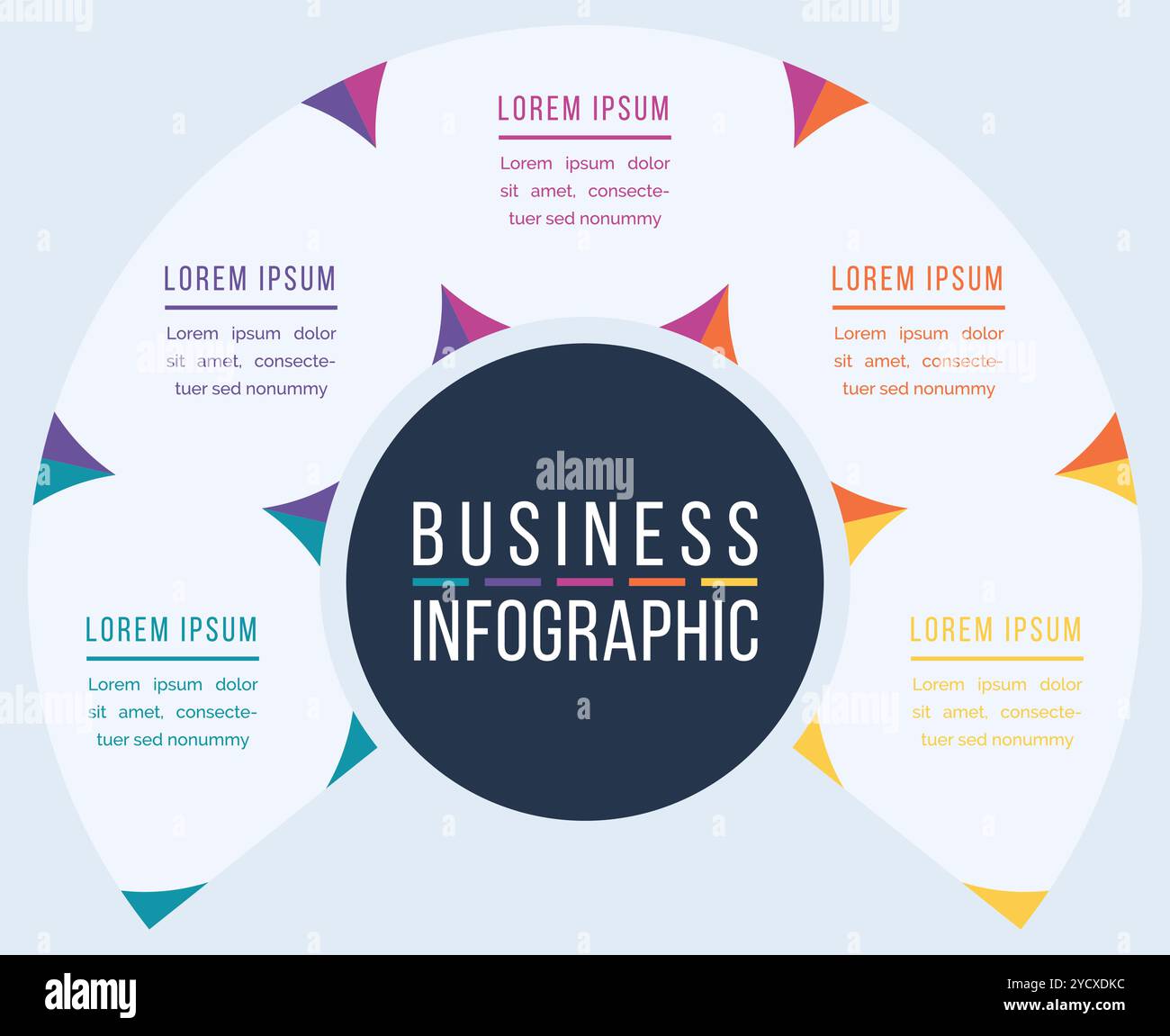 LOREM IPSUM

Lorem ipsum dolor sit amet, consectetuer sed nonummy

LOREM IPSUM

Lorem ipsum dolor sit amet, consectetuer sed nonummy

LOREM IPSUM

Lorem ipsum dolor sit amet, consectetuer sed nonummy

alamy

BUSINESS INFOGRAPHIC

LOREM IPSUM

Lorem ipsum dolor sit amet, consectetuer sed nonummy

LOREM IPSUM

Lorem ipsum dolor sit amet, consectetuer sed nonummy

alamy

Image ID: 2YCXDKC
www.alamy.com