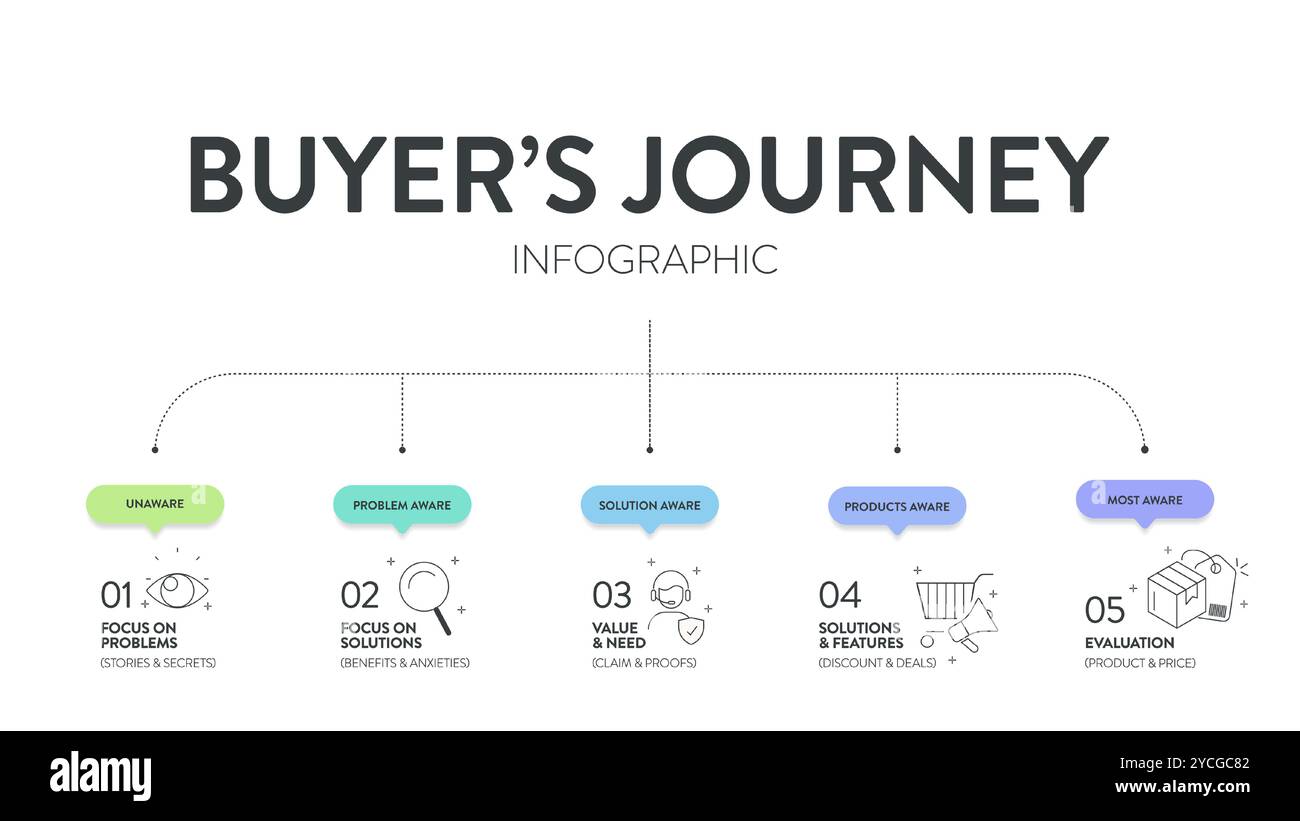 BUYER'S JOURNEY

INFOGRAPHIC

UNAWARE

01

FOCUS ON PROBLEMS

(STORIES & SECRETS)

PROBLEM AWARE

02

FOCUS ON SOLUTIONS

(BENEFITS & ANXIETIES)

SOLUTION AWARE

03

VALUE & NEED

(CLAIM & PROOFS)

PRODUCTS AWARE

04

SOLUTIONS & FEATURES

(DISCOUNT & DEALS)

MOST AWARE

05

EVALUATION

(PRODUCT & PRICE)

alamy

Image ID: 2YCGC82
www.alamy.com