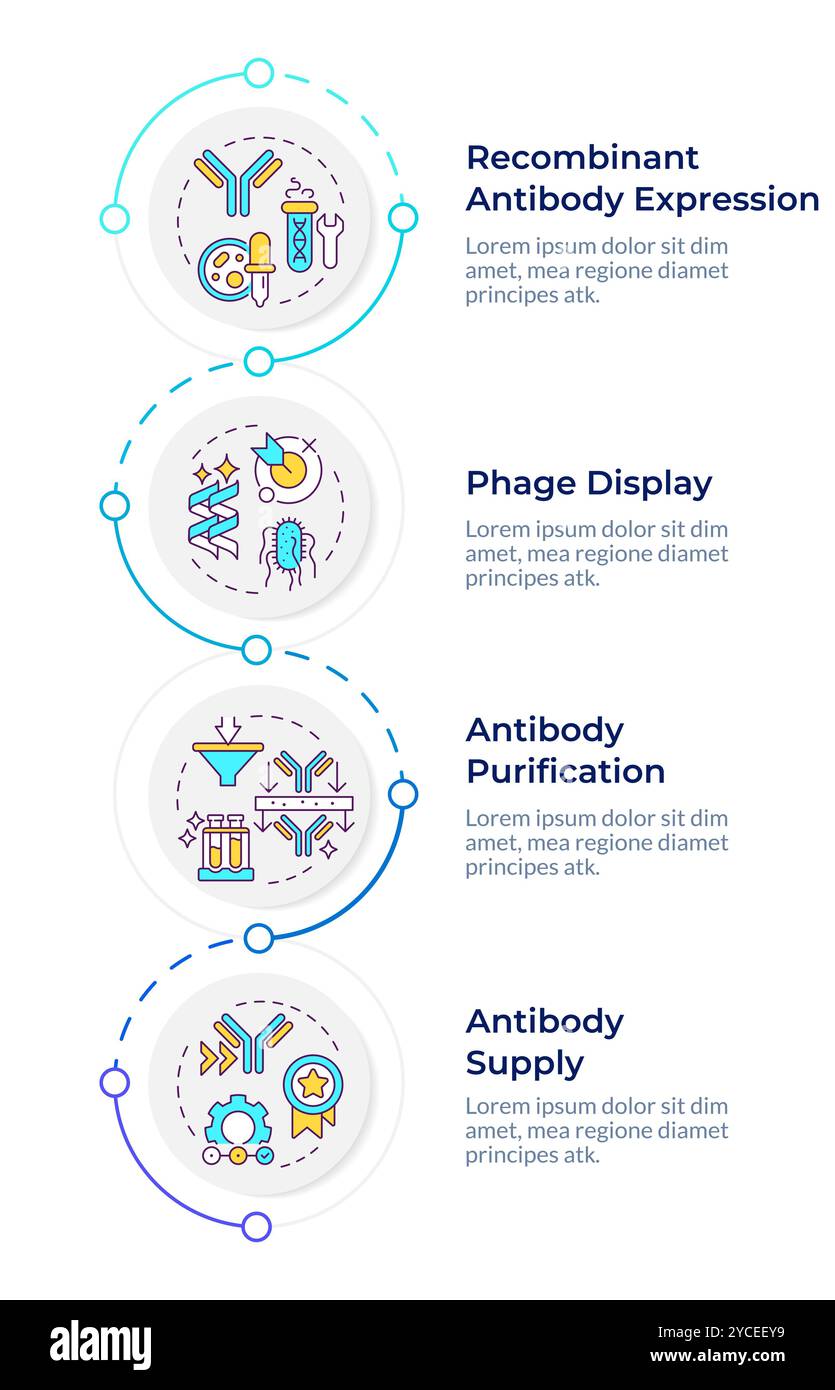 Recombinant Antibody Expression

Lorem ipsum dolor sit dim amet, mea regione diamet principes atk.

Phage Display

Lorem ipsum dolor sit dim amet, mea regione diamet principes atk.

Antibody Purification

Lorem ipsum dolor sit dim amet, mea regione diamet principes atk.

Antibody Supply

Lorem ipsum dolor sit dim amet, mea regione diamet principes atk.

alamy

Image ID: 2YCEEY9
www.alamy.com