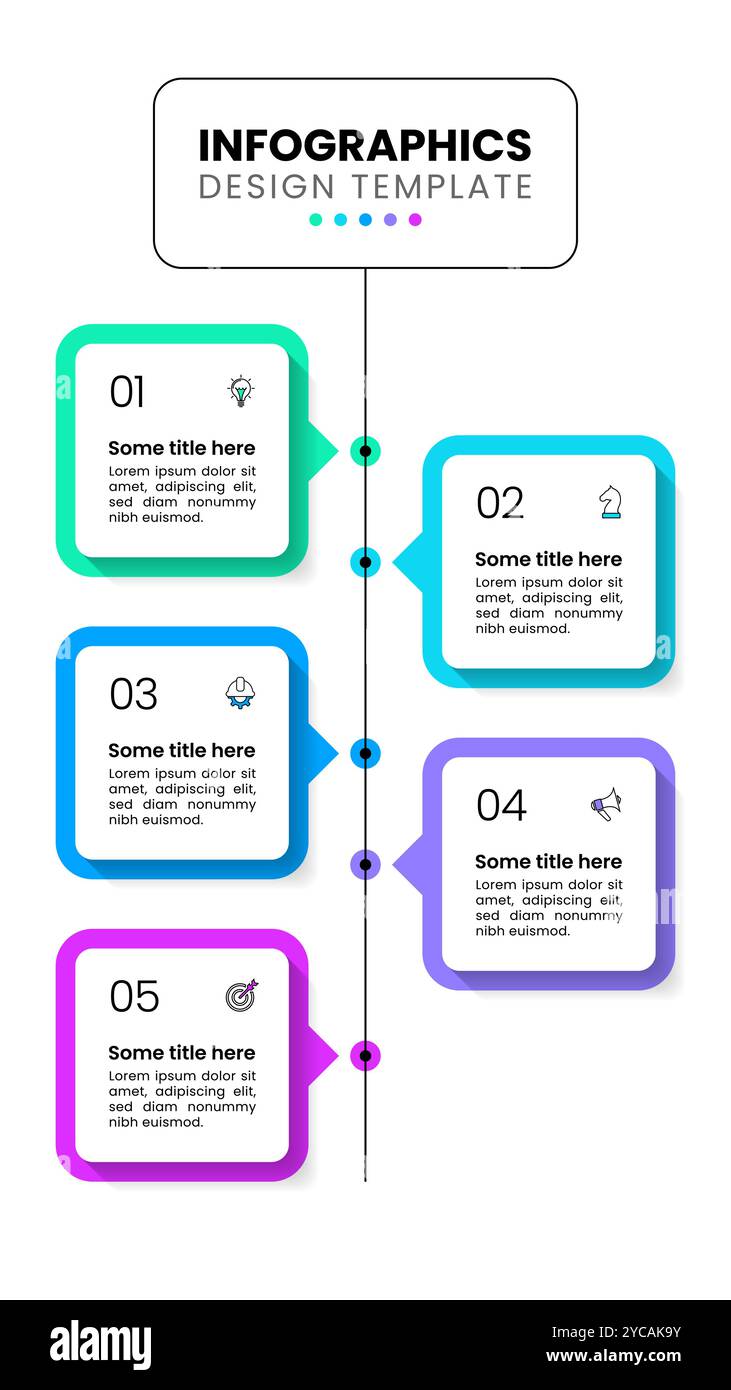 INFOGRAPHICS
DESIGN TEMPLATE

01

Some title here

Lorem ipsum dolor sit amet, adipiscing elit, sed diam nonummy nibh euismod.

02

Some title here

Lorem ipsum dolor sit amet, adipiscing elit, sed diam nonummy nibh euismod.

03

Some title here

Lorem ipsum dolor sit amet, adipiscing elit, sed diam nonummy nibh euismod.

04

Some title here

Lorem ipsum dolor sit amet, adipiscing elit, sed diam nonummy nibh euismod.

05

Some title here

Lorem ipsum dolor sit amet, adipiscing elit, sed diam nonummy nibh euismod.

alamy

Image ID: 2YCAK9Y
www.alamy.com