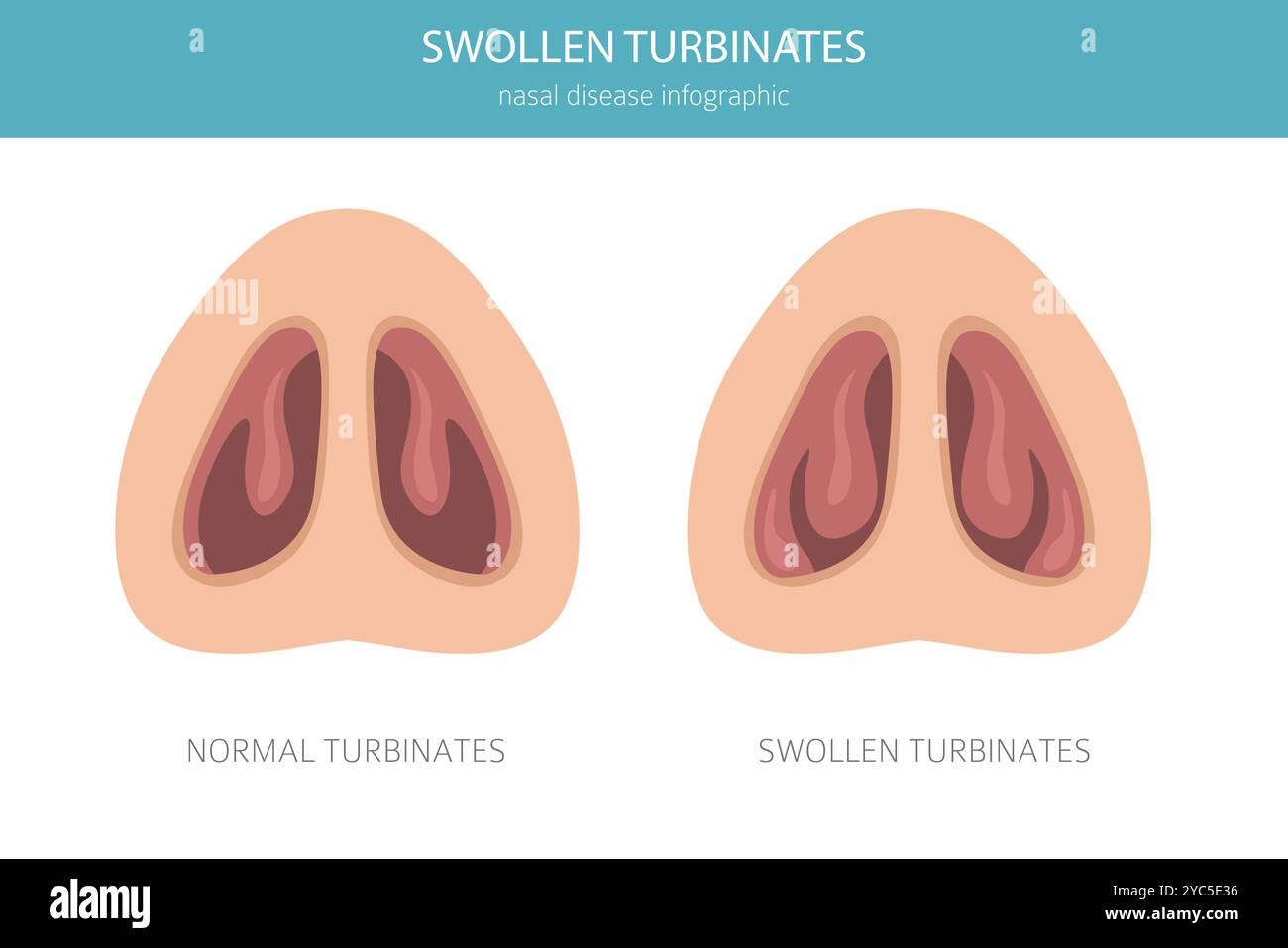 SWOLLEN TURBINATES
nasal disease infographic

NORMAL TURBINATES

SWOLLEN TURBINATES

alamy

Image ID: 2YC5E36
www.alamy.com