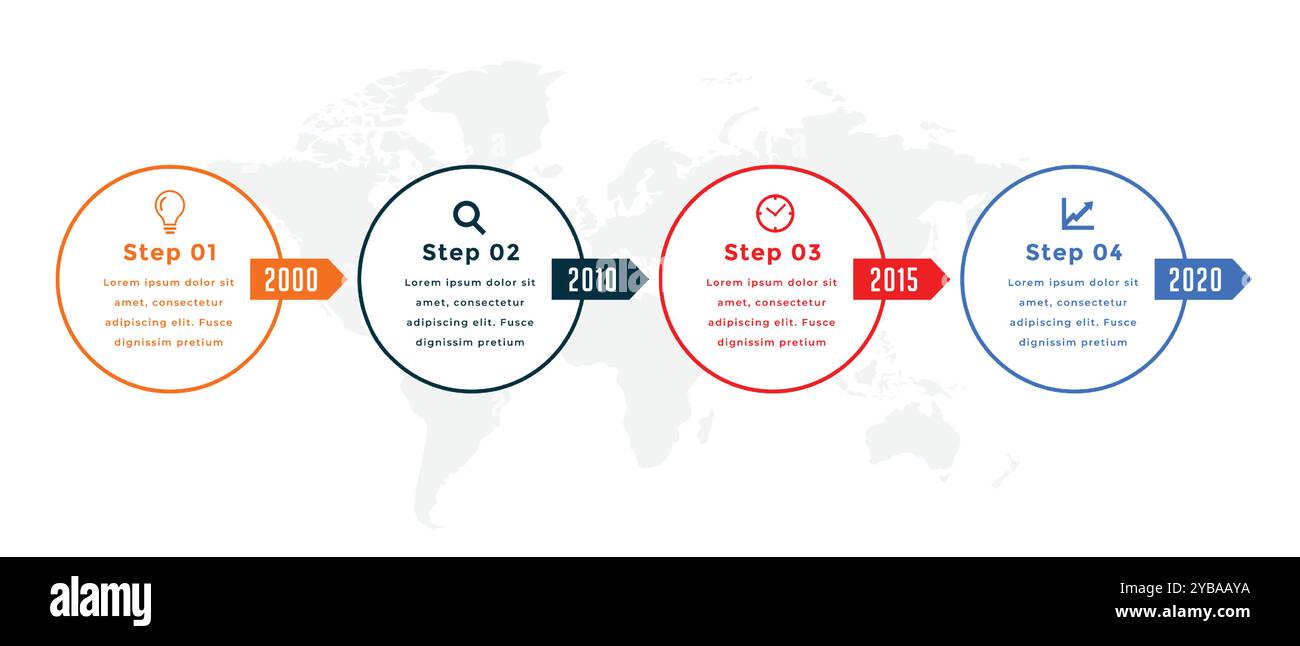 Step 01

Lorem ipsum dolor sit amet, consectetur adipiscing elit. Fusce dignissim pretium

2000

Step 02

Lorem ipsum dolor sit amet, consectetur adipiscing elit. Fusce dignissim pretium

2010

Step 03

Lorem ipsum dolor sit amet, consectetur adipiscing elit. Fusce dignissim pretium

2015

Step 04

Lorem ipsum dolor sit amet, consectetur adipiscing elit. Fusce dignissim pretium

2020

alamy

2YBAAYA
www.alamy.com