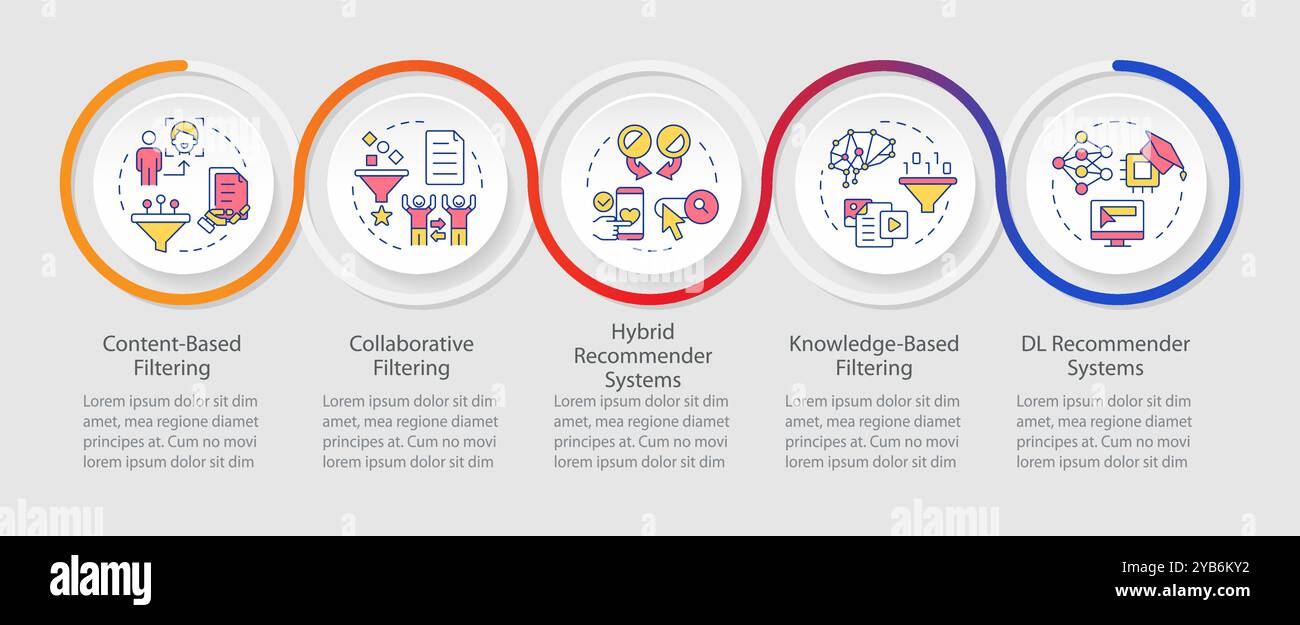 Content-Based Filtering

Lorem ipsum dolor sit dim amet, mea regione diamet principes at. Cum no movi lorem ipsum dolor sit dim

Collaborative Filtering

Lorem ipsum dolor sit dim amet, mea regione diamet principes at. Cum no movi lorem ipsum dolor sit dim

Hybrid Recommender Systems

Lorem ipsum dolor sit dim amet, mea regione diamet principes at. Cum no movi lorem ipsum dolor sit dim

Knowledge-Based Filtering

Lorem ipsum dolor sit dim amet, mea regione diamet principes at. Cum no movi lorem ipsum dolor sit dim

DL Recommender Systems

Lorem ipsum dolor sit dim amet, mea regione diamet principes at. Cum no movi lorem ipsum dolor sit dim

alamy

alamy

alamy

Image ID: 2YB6KY2
www.alamy.com