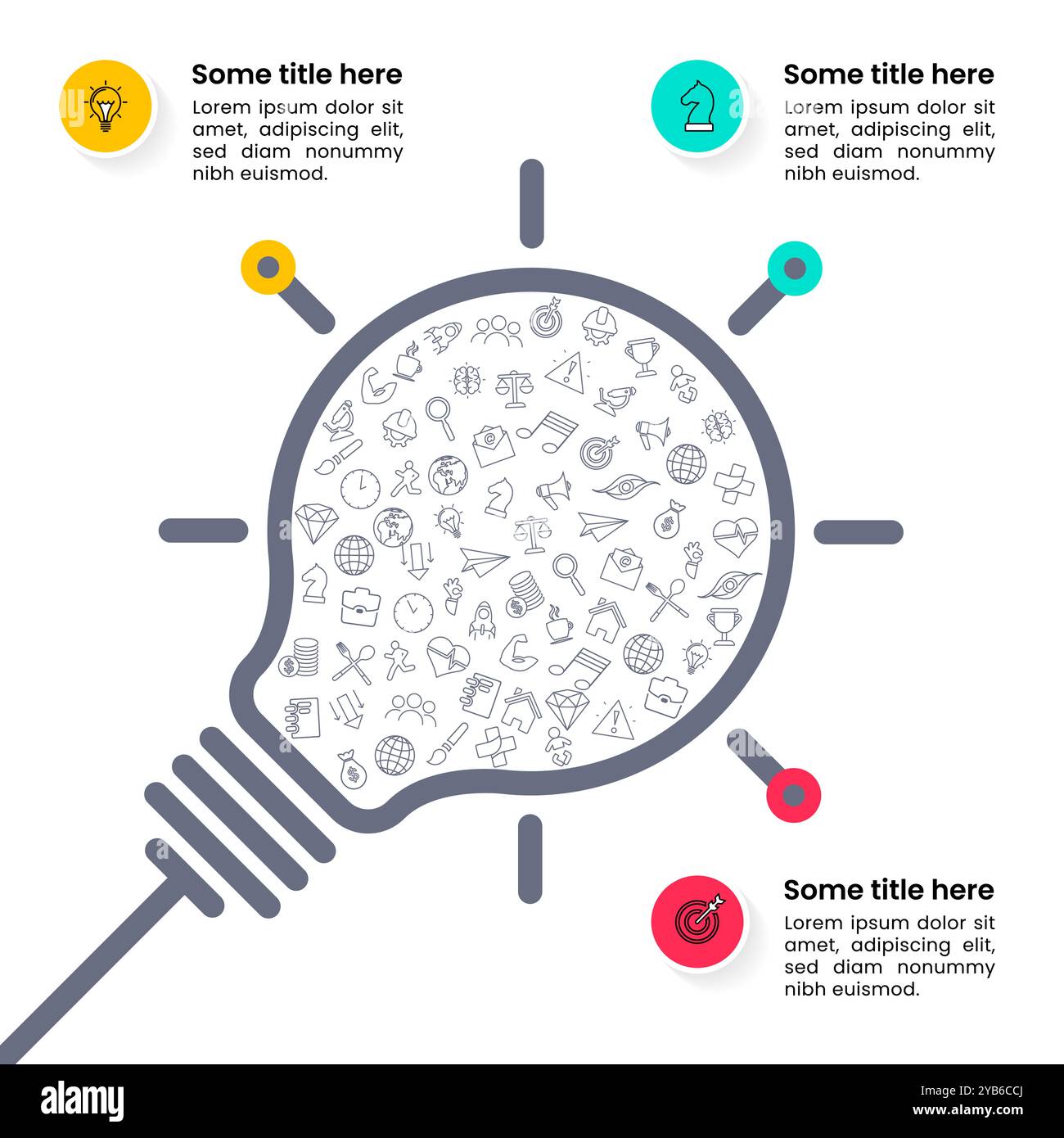 Some title here
Lorem ipsum dolor sit amet, adipiscing elit, sed diam nonummy nibh euismod.

Some title here
Lorem ipsum dolor sit amet, adipiscing elit, sed diam nonummy nibh euismod.

Some title here
Lorem ipsum dolor sit amet, adipiscing elit, sed diam nonummy nibh euismod.

alamy
Image ID: 2YB6CCJ
www.alamy.com