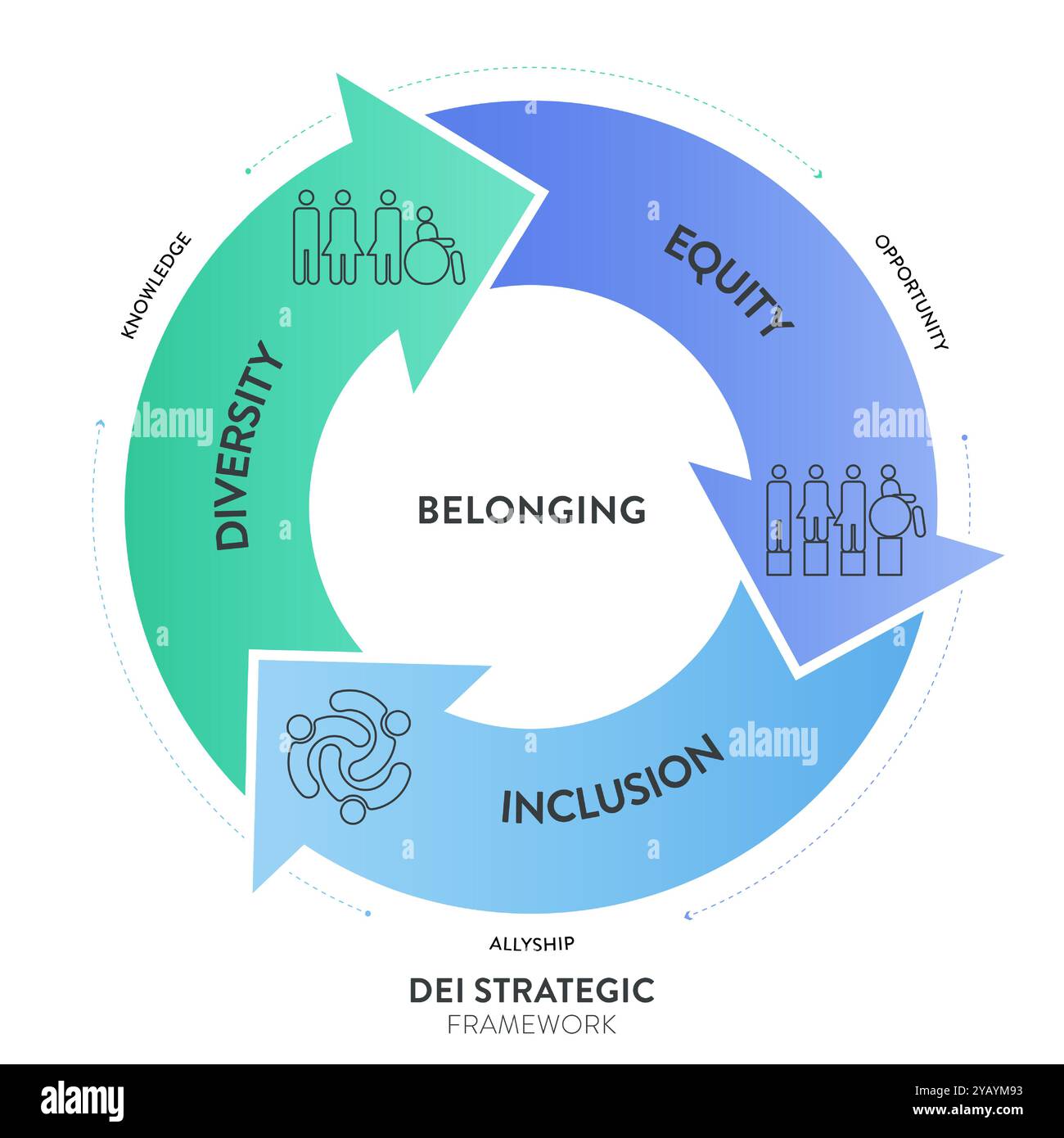 KNOWLEDGE

DIVERSITY

EQUITY

OPPORTUNITY

BELONGING

INCLUSION

ALLYSHIP

DEI STRATEGIC
FRAMEWORK

alamy

alamy

alamy

alamy

Image ID: 2YAYM93
www.alamy.com