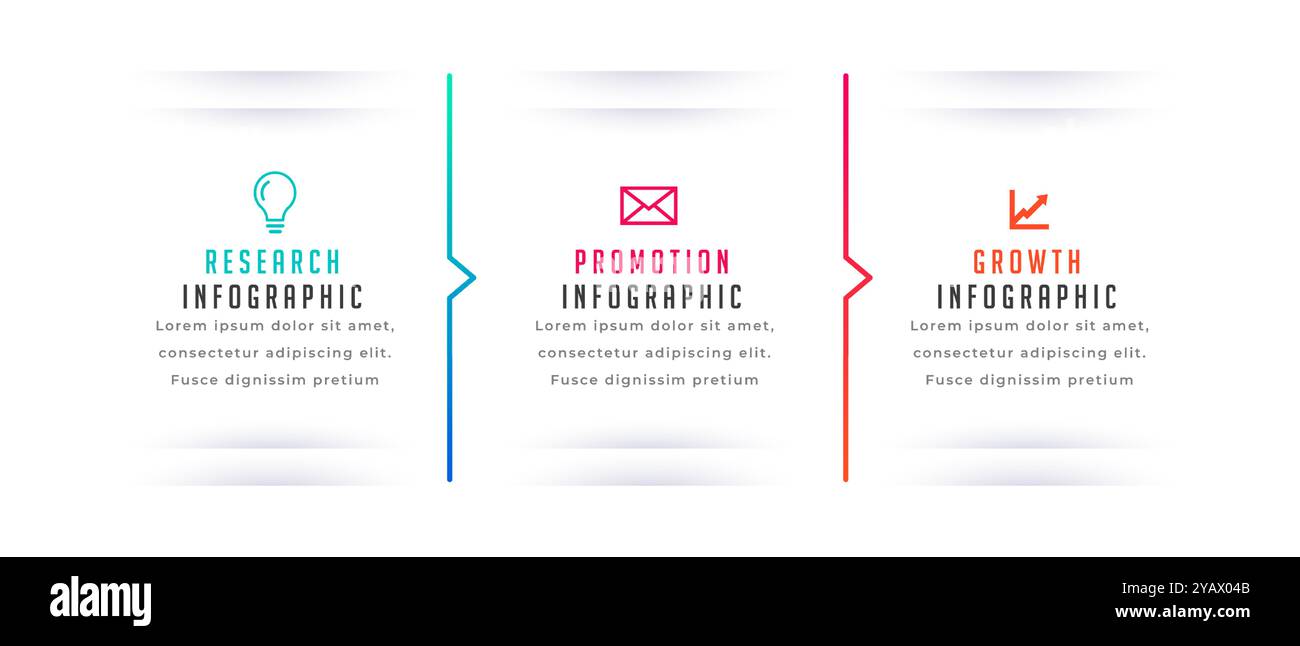 RESEARCH
INFOGRAPHIC
Lorem ipsum dolor sit amet, consectetur adipiscing elit. Fusce dignissim pretium

PROMOTION
INFOGRAPHIC
Lorem ipsum dolor sit amet, consectetur adipiscing elit. Fusce dignissim pretium

GROWTH
INFOGRAPHIC
Lorem ipsum dolor sit amet, consectetur adipiscing elit. Fusce dignissim pretium

alamy

2YAX04B
www.alamy.com