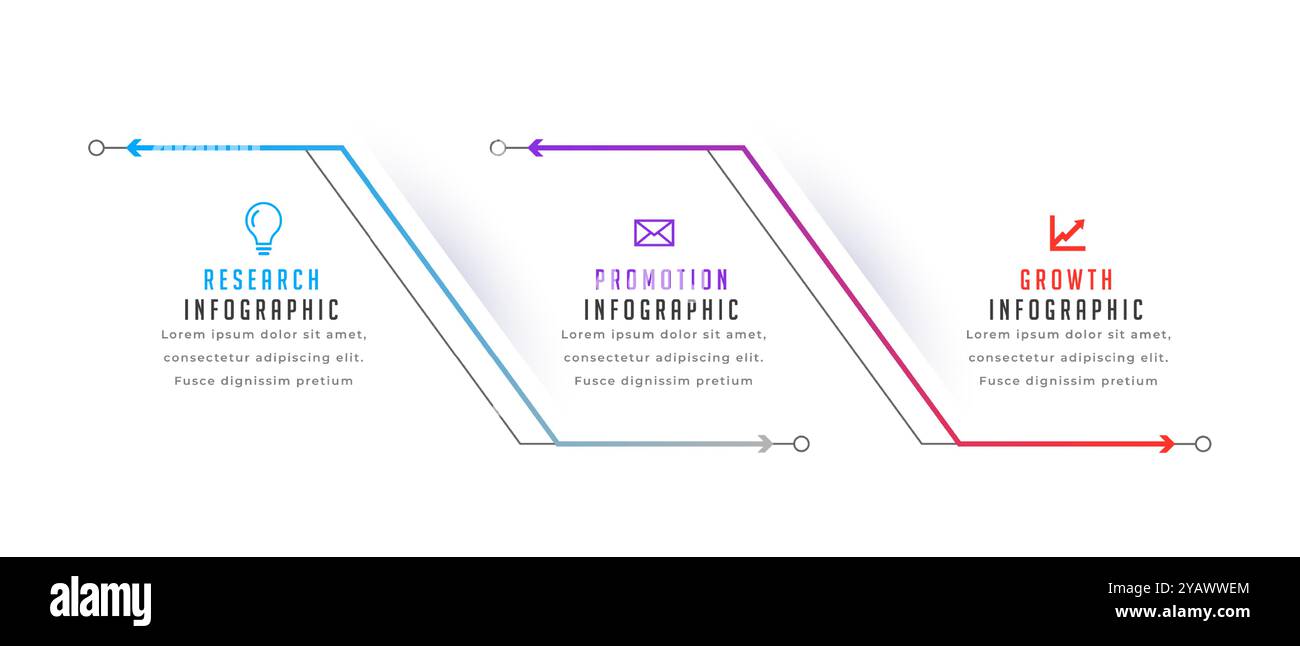 RESEARCH
INFOGRAPHIC
Lorem ipsum dolor sit amet, consectetur adipiscing elit. Fusce dignissim pretium

PROMOTION
INFOGRAPHIC
Lorem ipsum dolor sit amet, consectetur adipiscing elit. Fusce dignissim pretium

GROWTH
INFOGRAPHIC
Lorem ipsum dolor sit amet, consectetur adipiscing elit. Fusce dignissim pretium

alamy

2YAWWEM
www.alamy.com