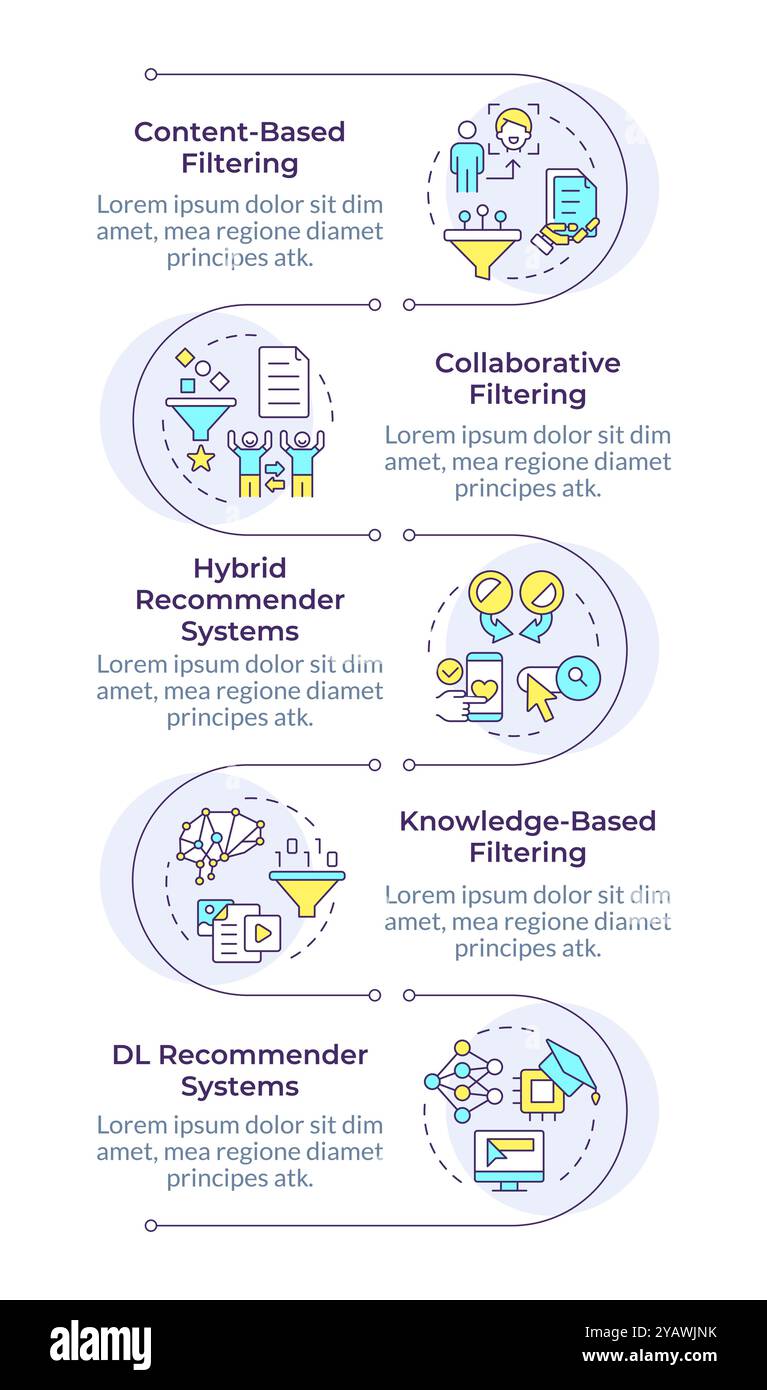 Content-Based Filtering
Lorem ipsum dolor sit dim amet, mea regione diamet principes atk.

Collaborative Filtering
Lorem ipsum dolor sit dim amet, mea regione diamet principes atk.

Hybrid Recommender Systems
Lorem ipsum dolor sit dim amet, mea regione diamet principes atk.

Knowledge-Based Filtering
Lorem ipsum dolor sit dim amet, mea regione diamet principes atk.

DL Recommender Systems
Lorem ipsum dolor sit dim amet, mea regione diamet principes atk.

alamy
Image ID: 2YAWJNK
www.alamy.com