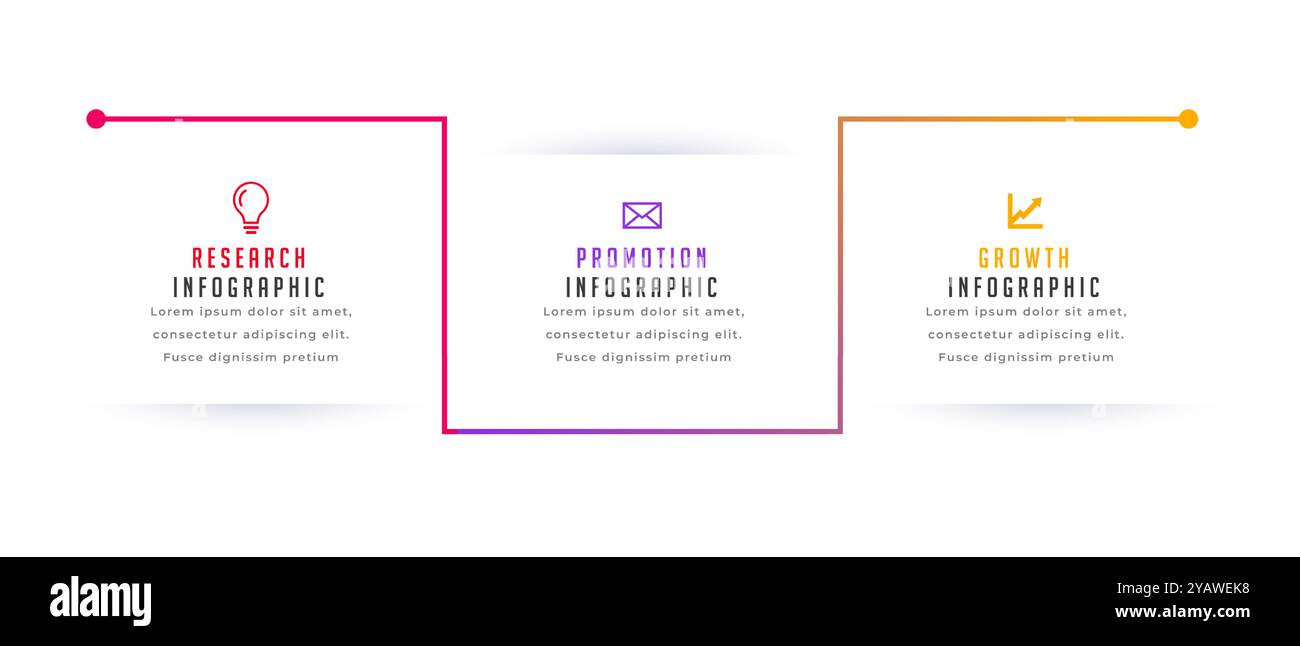 RESEARCH
INFOGRAPHIC
Lorem ipsum dolor sit amet, consectetur adipiscing elit. Fusce dignissim pretium

PROMOTION
INFOGRAPHIC
Lorem ipsum dolor sit amet, consectetur adipiscing elit. Fusce dignissim pretium

GROWTH
INFOGRAPHIC
Lorem ipsum dolor sit amet, consectetur adipiscing elit. Fusce dignissim pretium

alamy

Image ID: 2YAWEK8
www.alamy.com