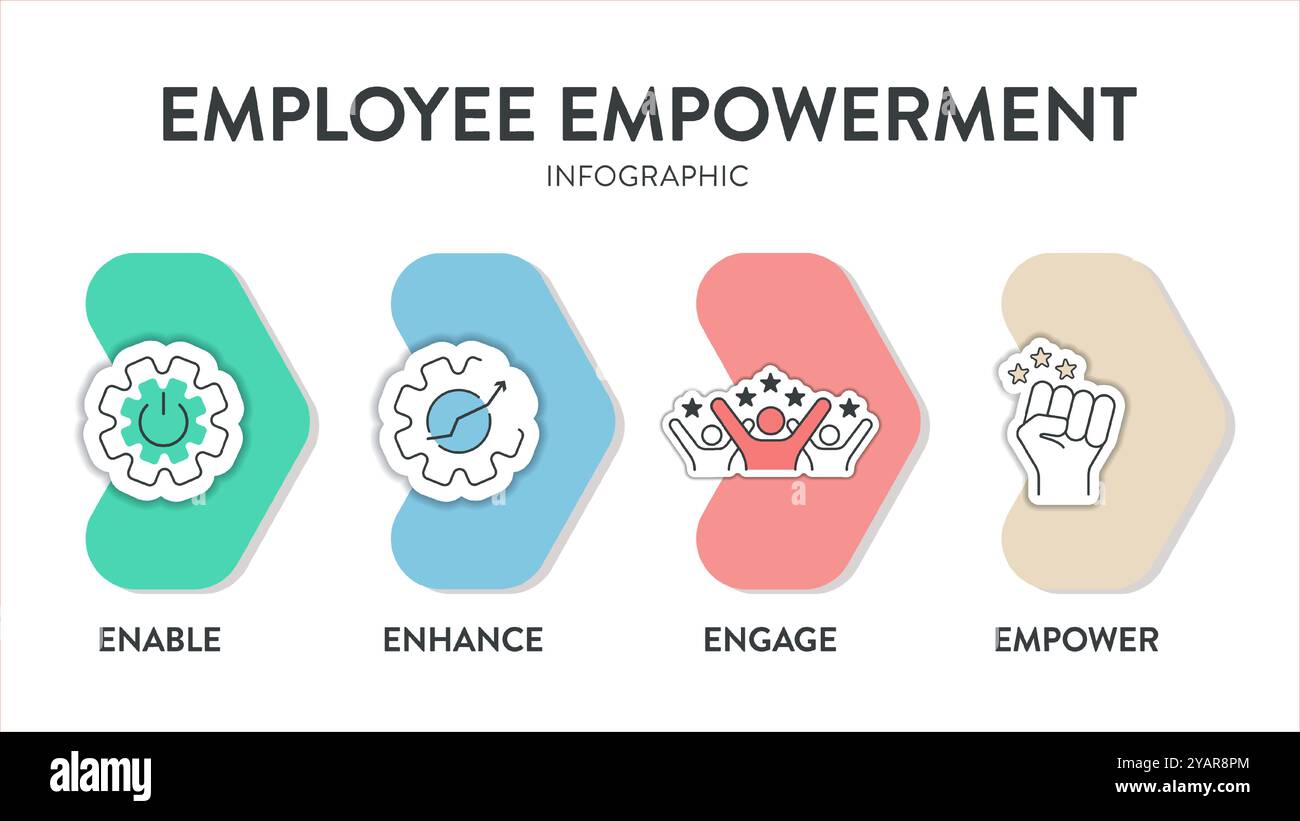 EMPLOYEE EMPOWERMENT
INFOGRAPHIC

ENABLE

ENHANCE

ENGAGE

EMPOWER

alamy
Image ID: 2YAR8PM
www.alamy.com