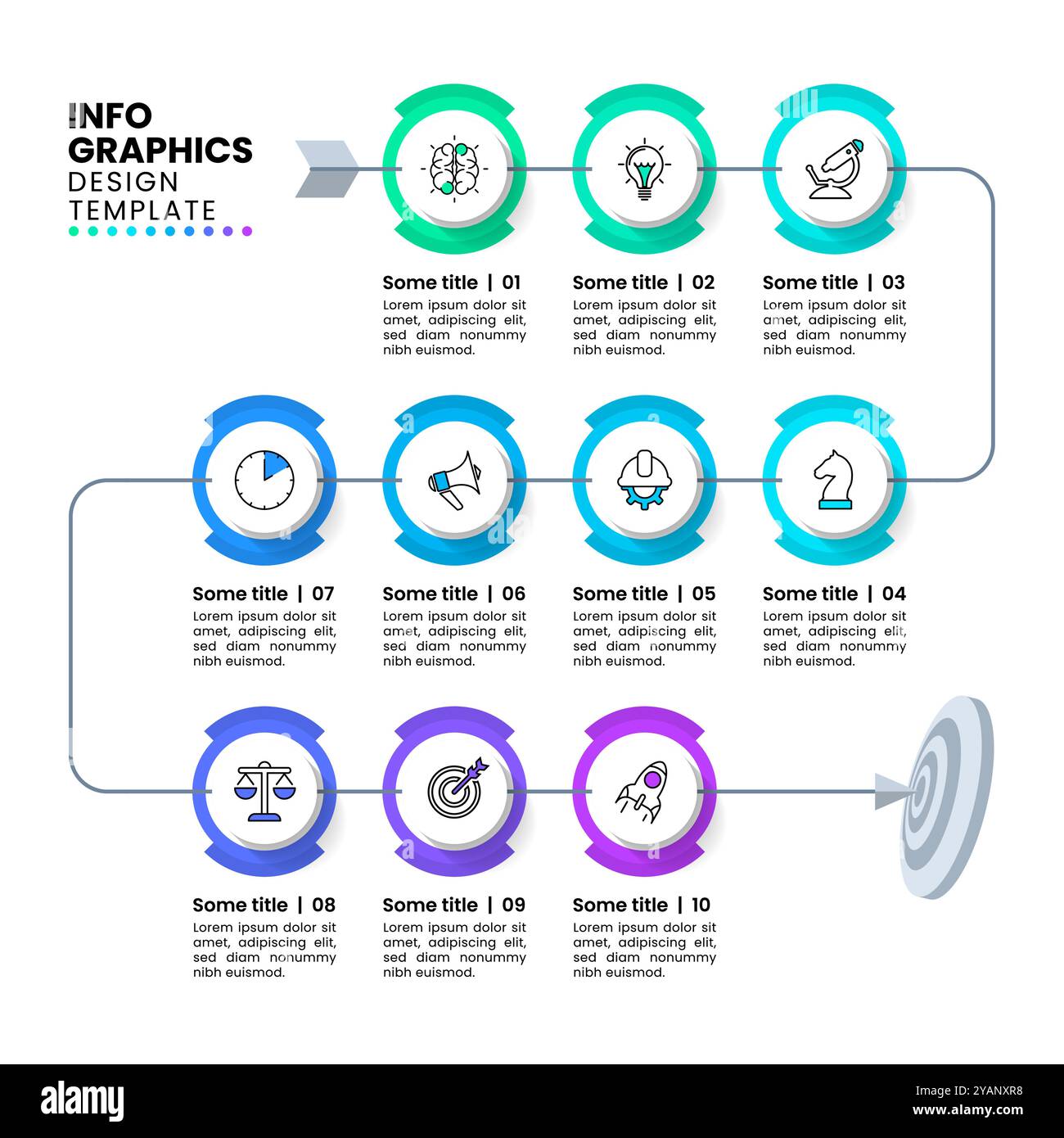 INFO GRAPHICS DESIGN TEMPLATE

Some title | 01
Lorem ipsum dolor sit amet, adipiscing elit, sed diam nonummy nibh euismod.

Some title | 02
Lorem ipsum dolor sit amet, adipiscing elit, sed diam nonummy nibh euismod.

Some title | 03
Lorem ipsum dolor sit amet, adipiscing elit, sed diam nonummy nibh euismod.

Some title | 07
Lorem ipsum dolor sit amet, adipiscing elit, sed diam nonummy nibh euismod.

Some title | 06
Lorem ipsum dolor sit amet, adipiscing elit, sed diam nonummy nibh euismod.

Some title | 05
Lorem ipsum dolor sit amet, adipiscing elit, sed diam nonummy nibh euismod.

Some title | 04
Lorem ipsum dolor sit amet, adipiscing elit, sed diam nonummy nibh euismod.

Some title | 08
Lorem ipsum dolor sit amet, adipiscing elit, sed diam nonummy nibh euismod.

Some title | 09
Lorem ipsum dolor sit amet, adipiscing elit, sed diam nonummy nibh euismod.

Some title | 10
Lorem ipsum dolor sit amet, adipiscing elit, sed diam nonummy nibh euismod.

alamy
Image ID: 2YANXR8
www.alamy.com