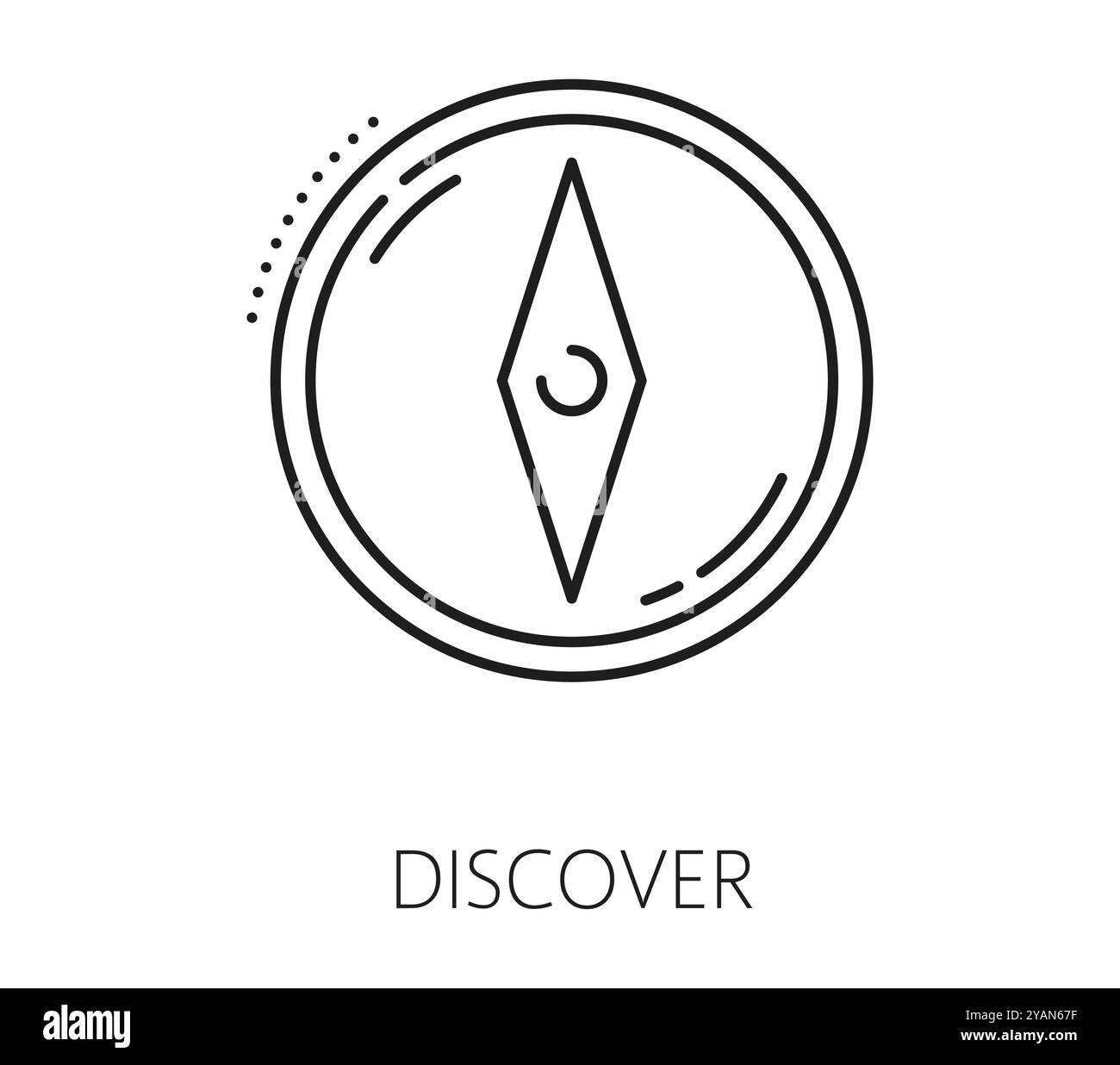 DISCOVER

alamy

Image ID: 2YAN67F
www.alamy.com