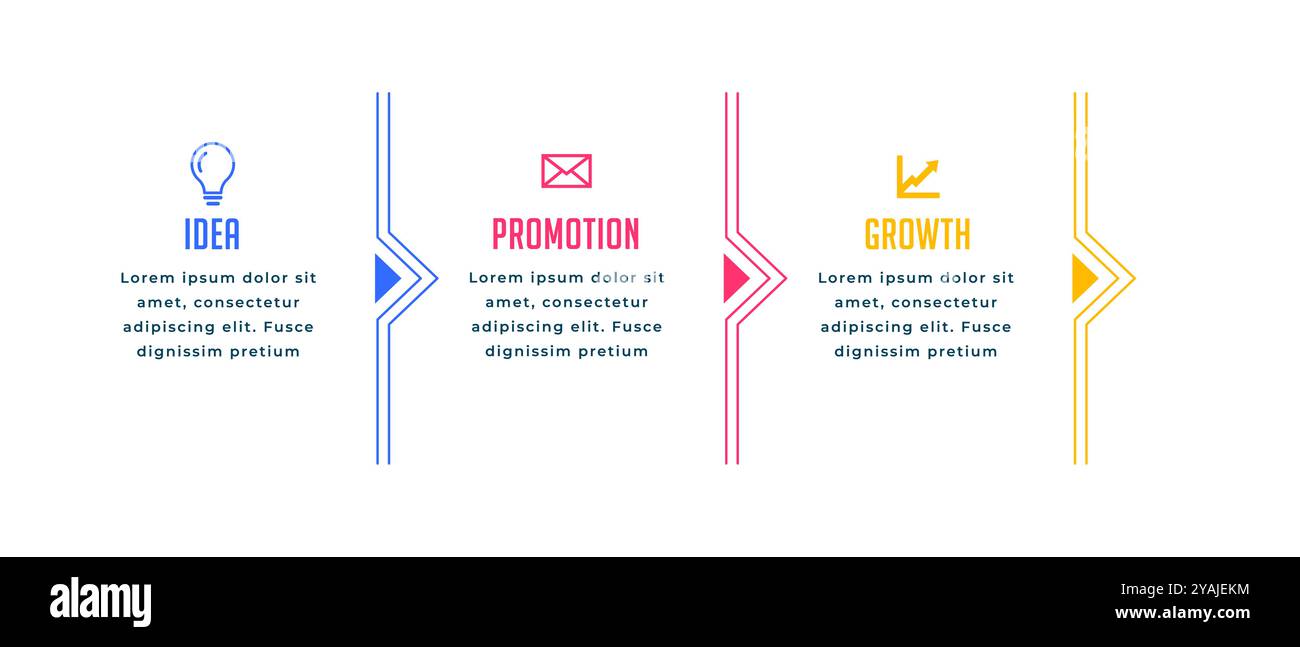 IDEA

Lorem ipsum dolor sit amet, consectetur adipiscing elit. Fusce dignissim pretium

PROMOTION

Lorem ipsum dolor sit amet, consectetur adipiscing elit. Fusce dignissim pretium

GROWTH

Lorem ipsum dolor sit amet, consectetur adipiscing elit. Fusce dignissim pretium

alamy

2YAJEKM
www.alamy.com