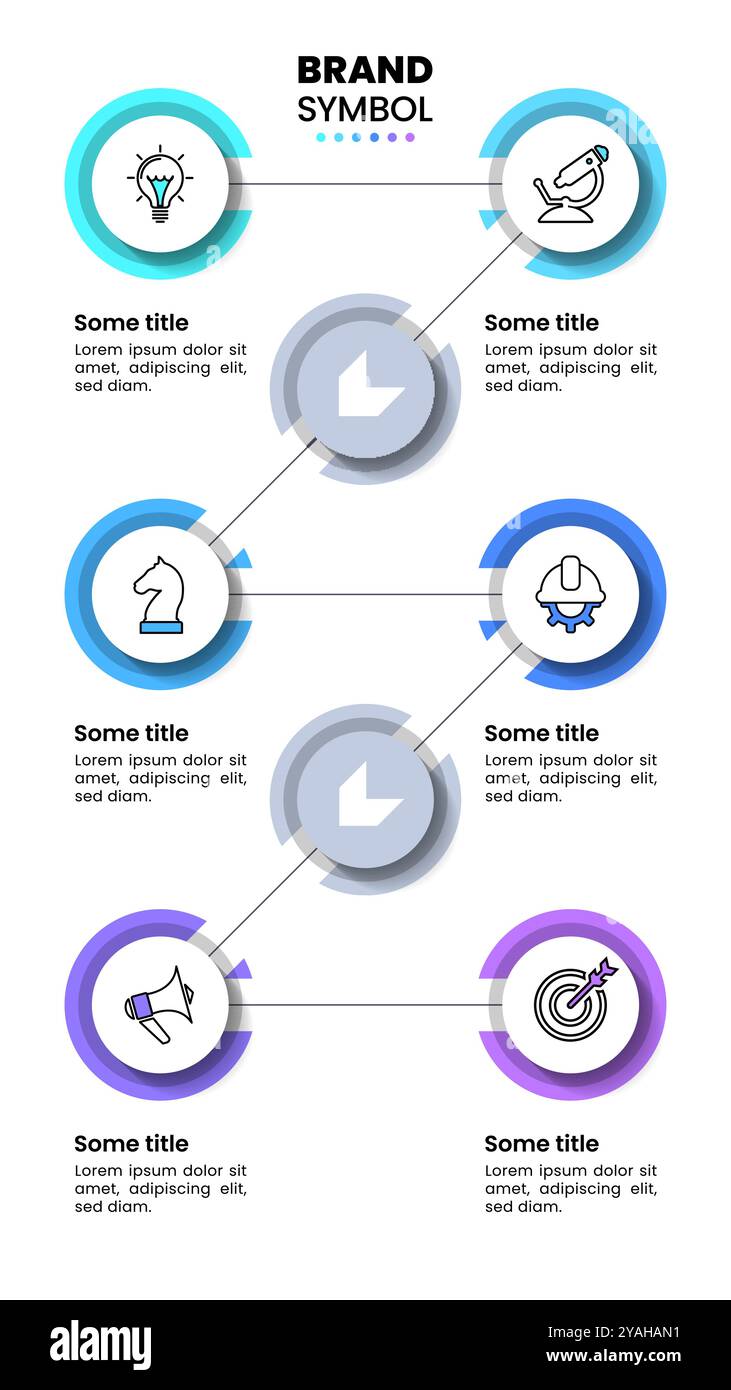 BRAND
SYMBOL

Some title
Lorem ipsum dolor sit amet, adipiscing elit, sed diam.

Some title
Lorem ipsum dolor sit amet, adipiscing elit, sed diam.

Some title
Lorem ipsum dolor sit amet, adipiscing elit, sed diam.

Some title
Lorem ipsum dolor sit amet, adipiscing elit, sed diam.

Some title
Lorem ipsum dolor sit amet, adipiscing elit, sed diam.

Some title
Lorem ipsum dolor sit amet, adipiscing elit, sed diam.

alamy
2YAHAN1
www.alamy.com