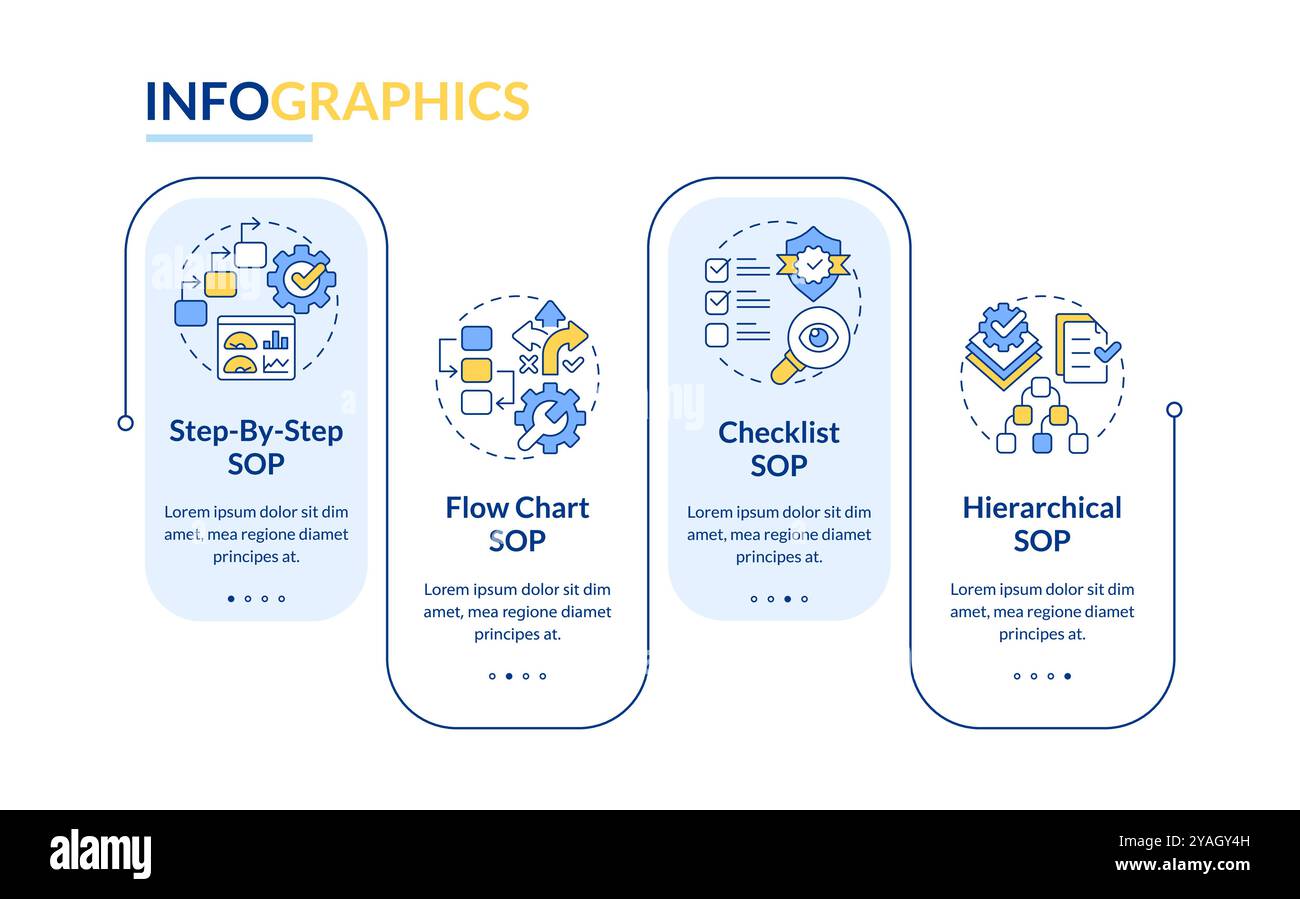 INFOGRAPHICS

Step-By-Step SOP

Lorem ipsum dolor sit dim amet, mea regione diamet principes at.

Flow Chart SOP

Lorem ipsum dolor sit dim amet, mea regione diamet principes at.

Checklist SOP

Lorem ipsum dolor sit dim amet, mea regione diamet principes at.

Hierarchical SOP

Lorem ipsum dolor sit dim amet, mea regione diamet principes at.

alamy

Image ID: 2YAGY4H
www.alamy.com