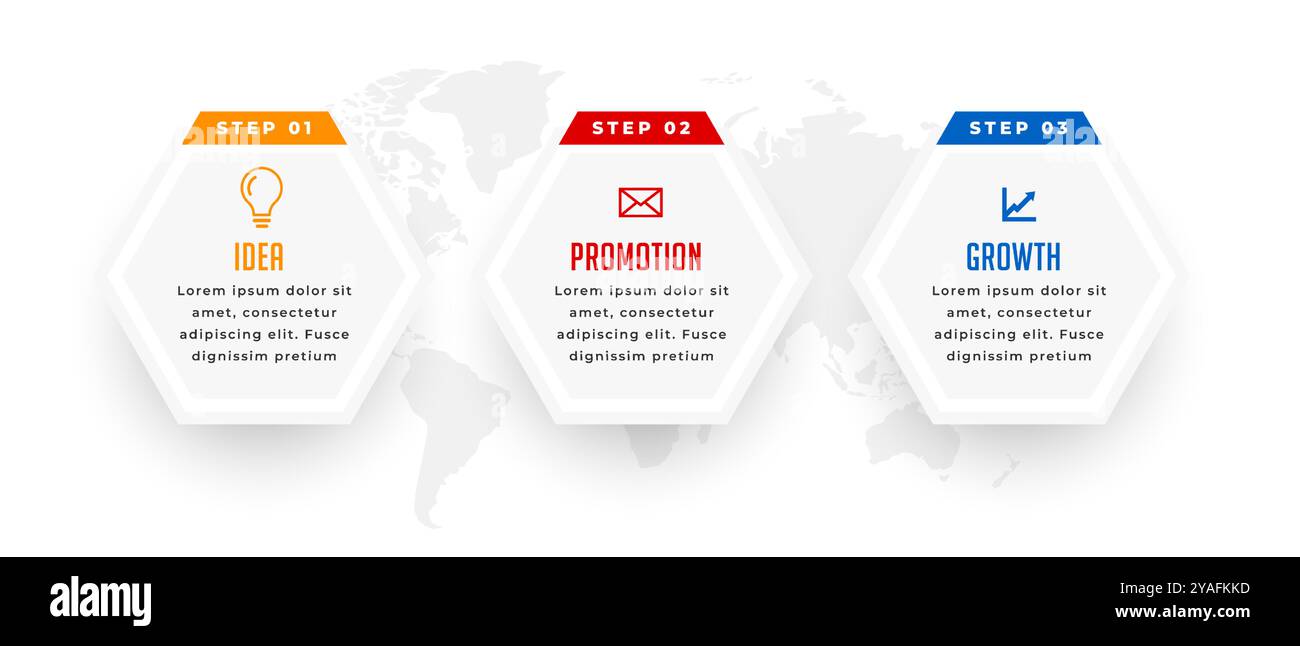 STEP 01

IDEA

Lorem ipsum dolor sit amet, consectetur adipiscing elit. Fusce dignissim pretium

STEP 02

PROMOTION

Lorem ipsum dolor sit amet, consectetur adipiscing elit. Fusce dignissim pretium

STEP 03

GROWTH

Lorem ipsum dolor sit amet, consectetur adipiscing elit. Fusce dignissim pretium

alamy

Image ID: 2YAFKKD
www.alamy.com