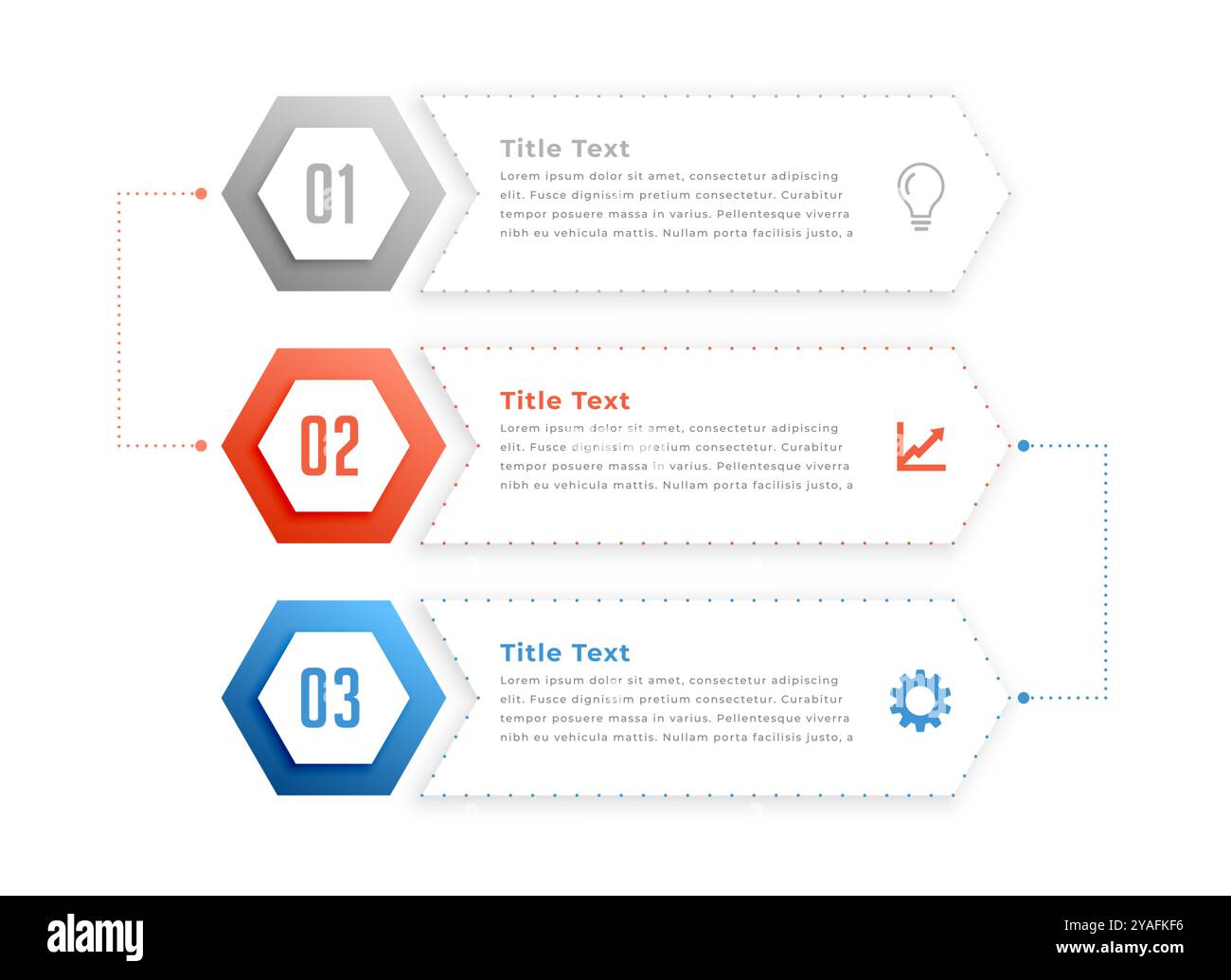 01

Title Text

Lorem ipsum dolor sit amet, consectetur adipiscing elit. Fusce dignissim pretium consectetur. Curabitur tempor posuere massa in varius. Pellentesque viverra nibh eu vehicula mattis. Nullam porta facilisis justo, a

02

Title Text

Lorem ipsum dolor sit amet, consectetur adipiscing elit. Fusce dignissim pretium consectetur. Curabitur tempor posuere massa in varius. Pellentesque viverra nibh eu vehicula mattis. Nullam porta facilisis justo, a

03

Title Text

Lorem ipsum dolor sit amet, consectetur adipiscing elit. Fusce dignissim pretium consectetur. Curabitur tempor posuere massa in varius. Pellentesque viverra nibh eu vehicula mattis. Nullam porta facilisis justo, a

alamy

Image ID: 2YAFKF6
www.alamy.com