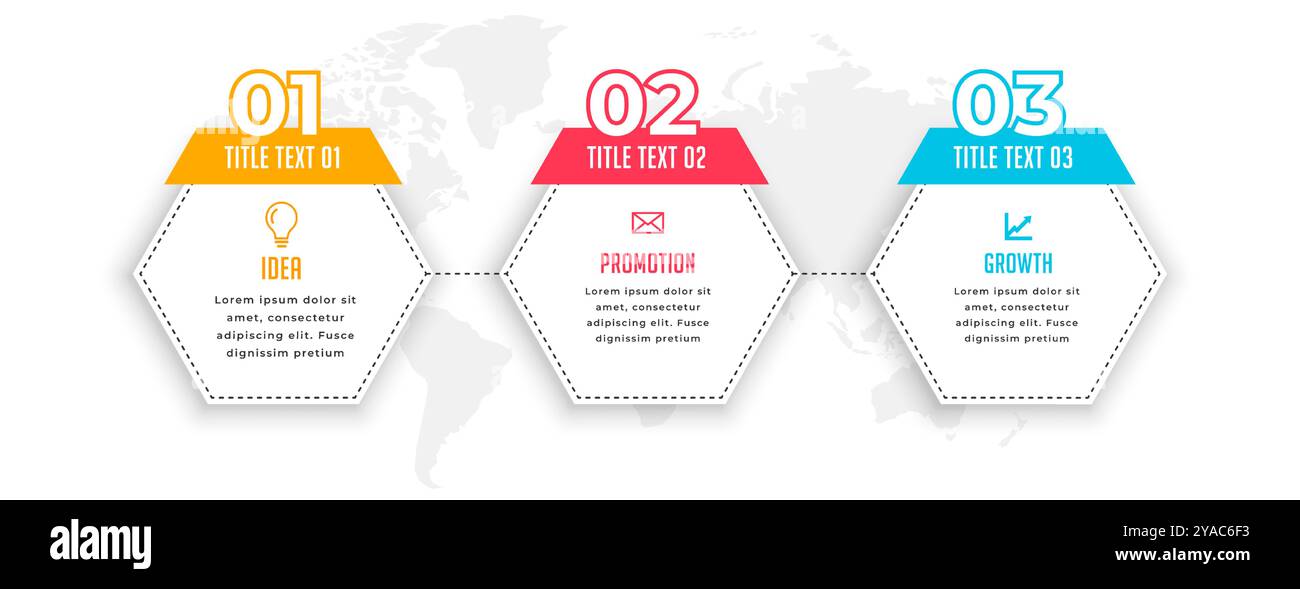 01
TITLE TEXT 01
IDEA
Lorem ipsum dolor sit amet, consectetur adipiscing elit. Fusce dignissim pretium

02
TITLE TEXT 02
PROMOTION
Lorem ipsum dolor sit amet, consectetur adipiscing elit. Fusce dignissim pretium

03
TITLE TEXT 03
GROWTH
Lorem ipsum dolor sit amet, consectetur adipiscing elit. Fusce dignissim pretium

alamy
Image ID: 2YAC6F3
www.alamy.com