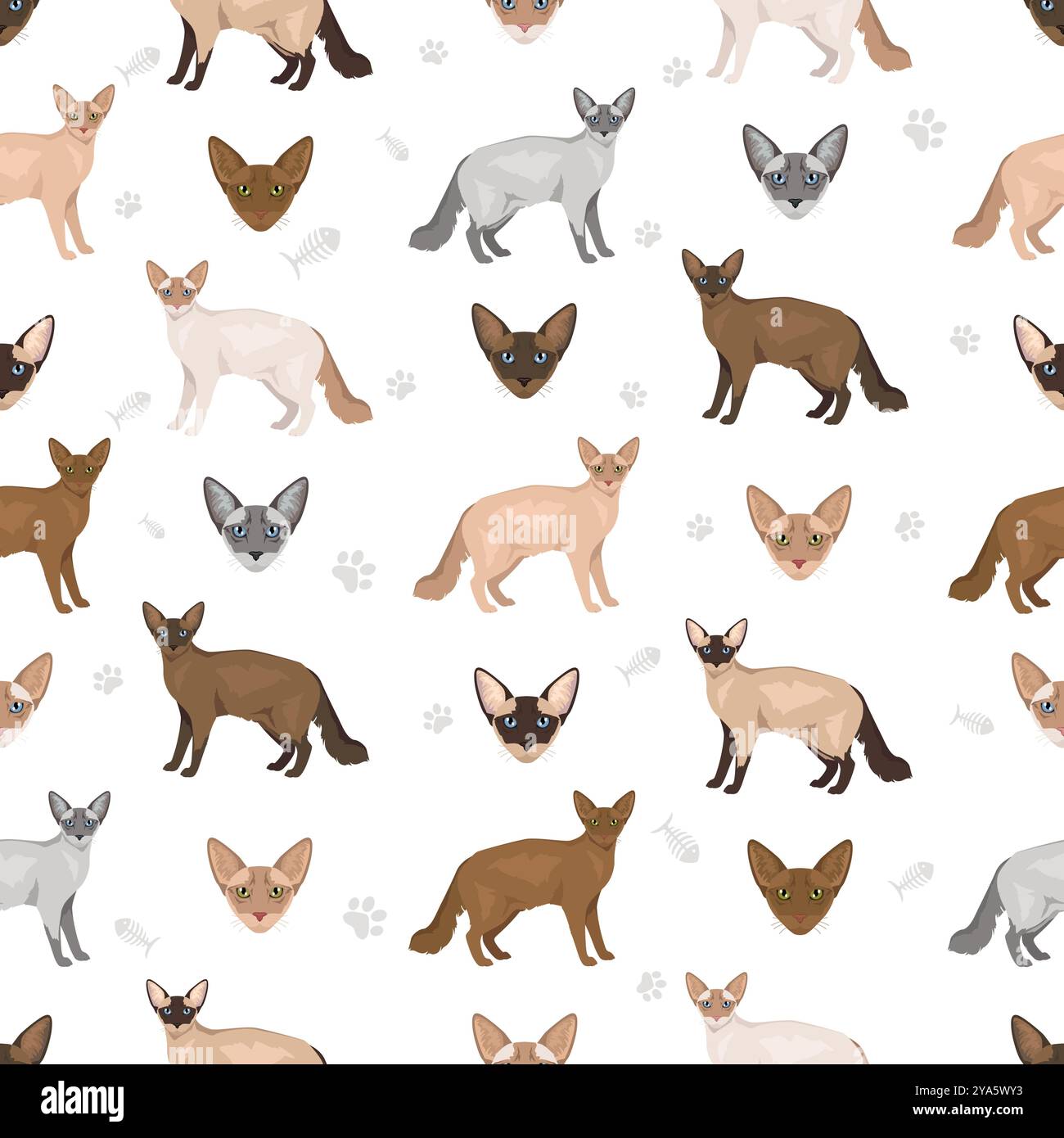 alamy

alamy

Image ID: 2YA5WY3
www.alamy.com