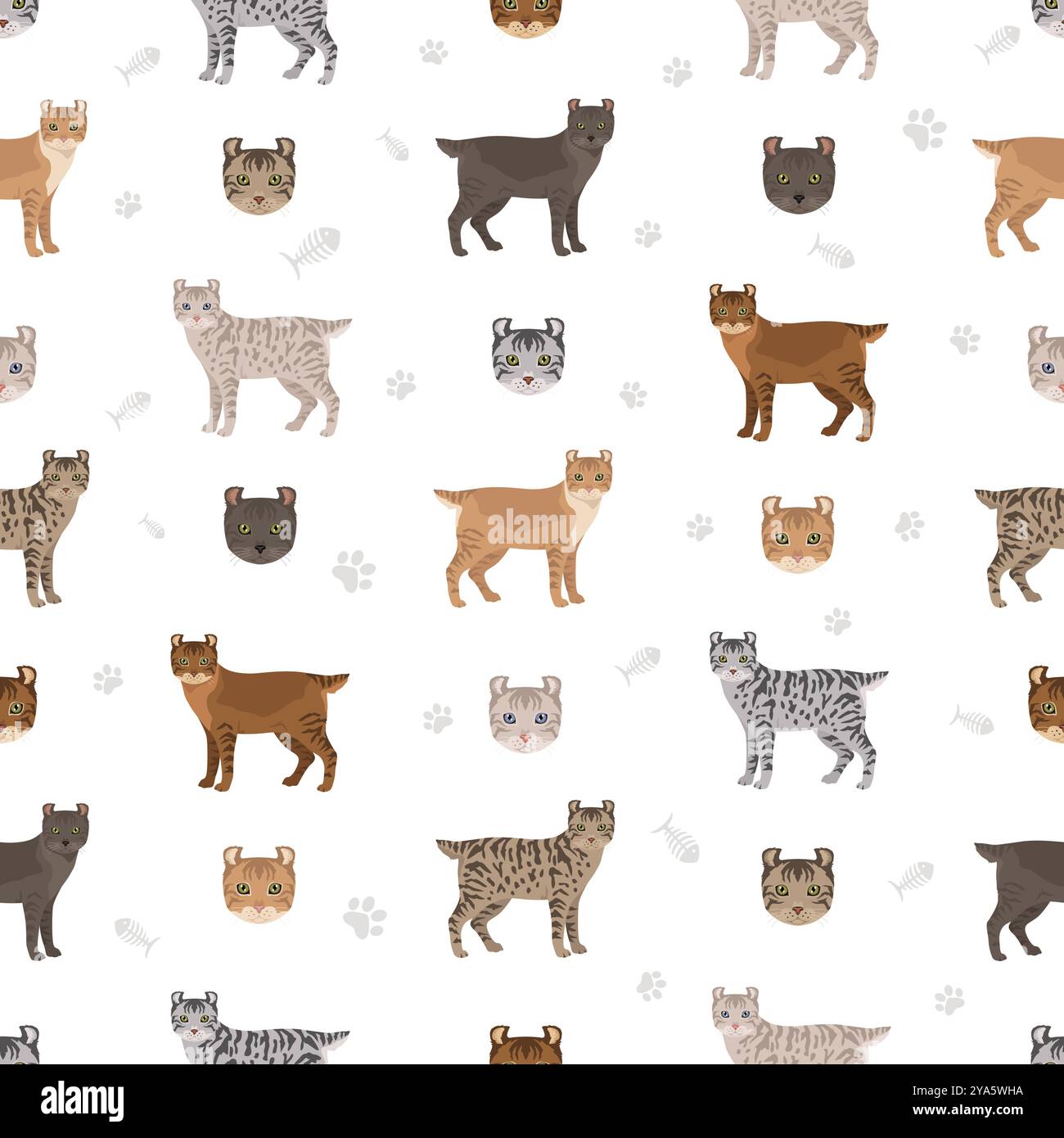 alamy

alamy

Image ID: 2YA5WHA
www.alamy.com