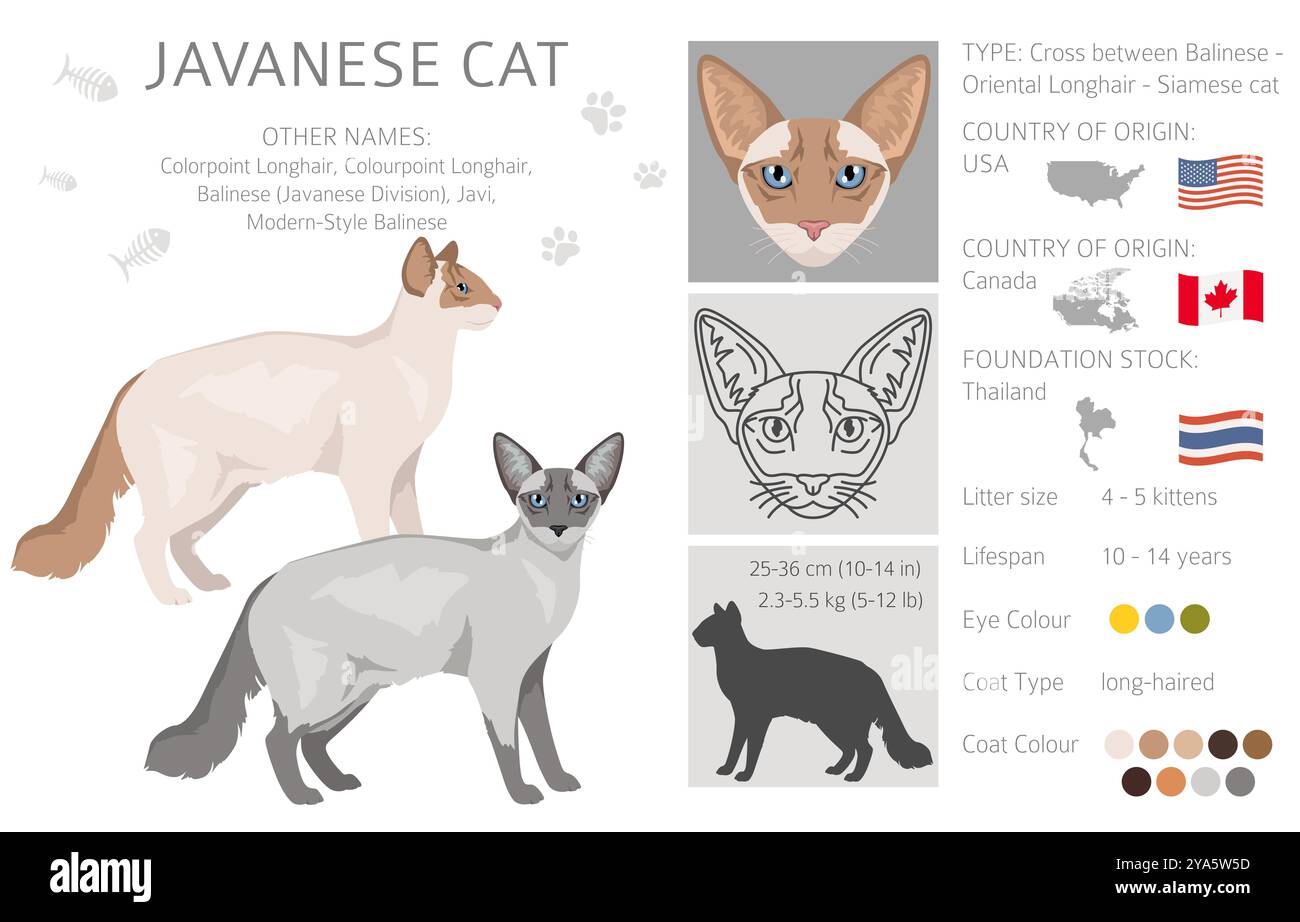 JAVANESE CAT

OTHER NAMES:
Colorpoint Longhair, Colourpoint Longhair, Balinese (Javanese Division), Javi, Modern-Style Balinese

25-36 cm (10-14 in)
2.3-5.5 kg (5-12 lb)

TYPE: Cross between Balinese - Oriental Longhair - Siamese cat

COUNTRY OF ORIGIN:
USA

COUNTRY OF ORIGIN:
Canada

FOUNDATION STOCK:
Thailand

Litter size 4 - 5 kittens

Lifespan 10 - 14 years

Eye Colour

Coat Type long-haired

Coat Colour

alamy

Image ID: 2YA5W5D
www.alamy.com