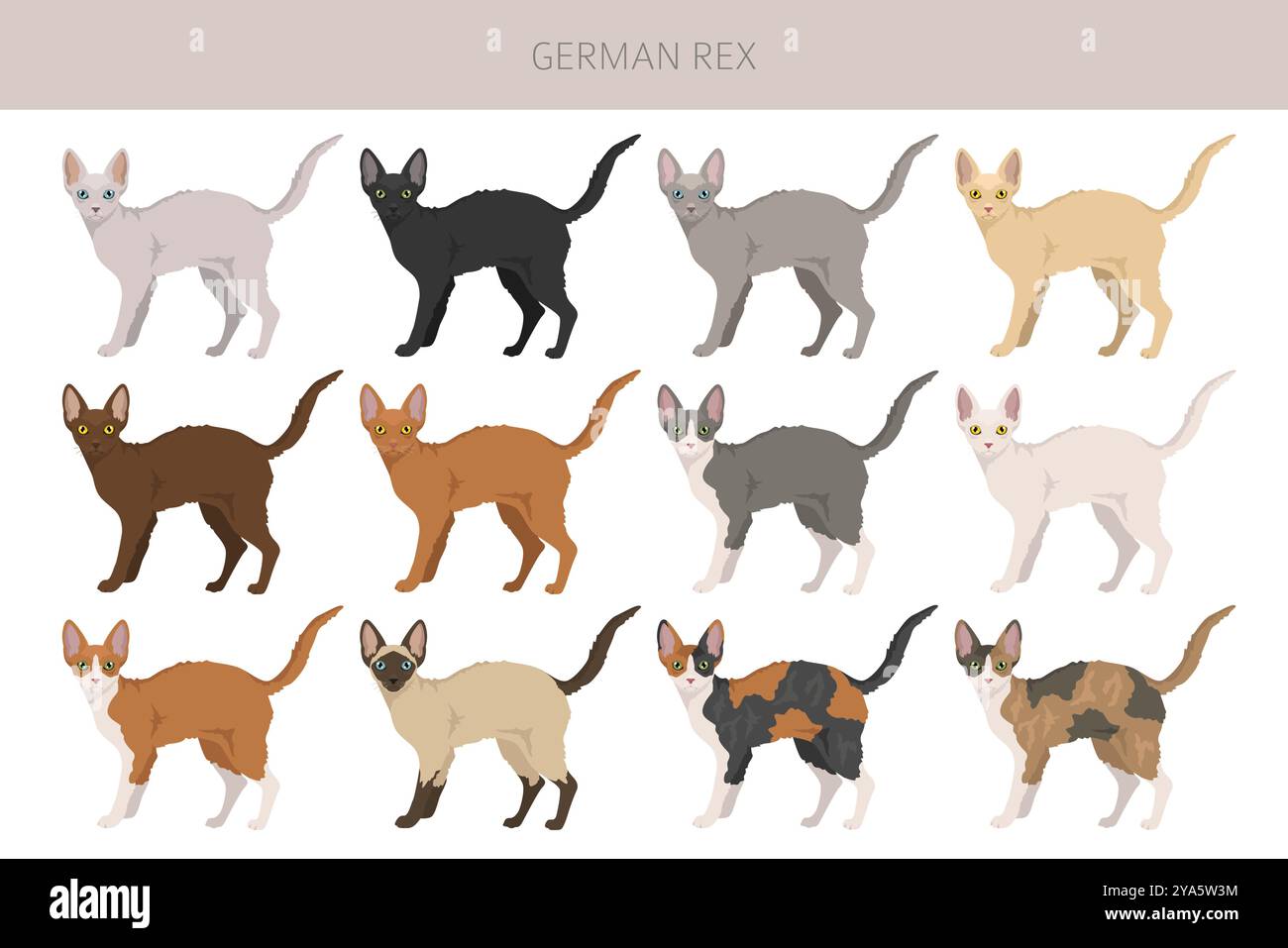 GERMAN REX

alamy

Image ID: 2YA5W3M
www.alamy.com