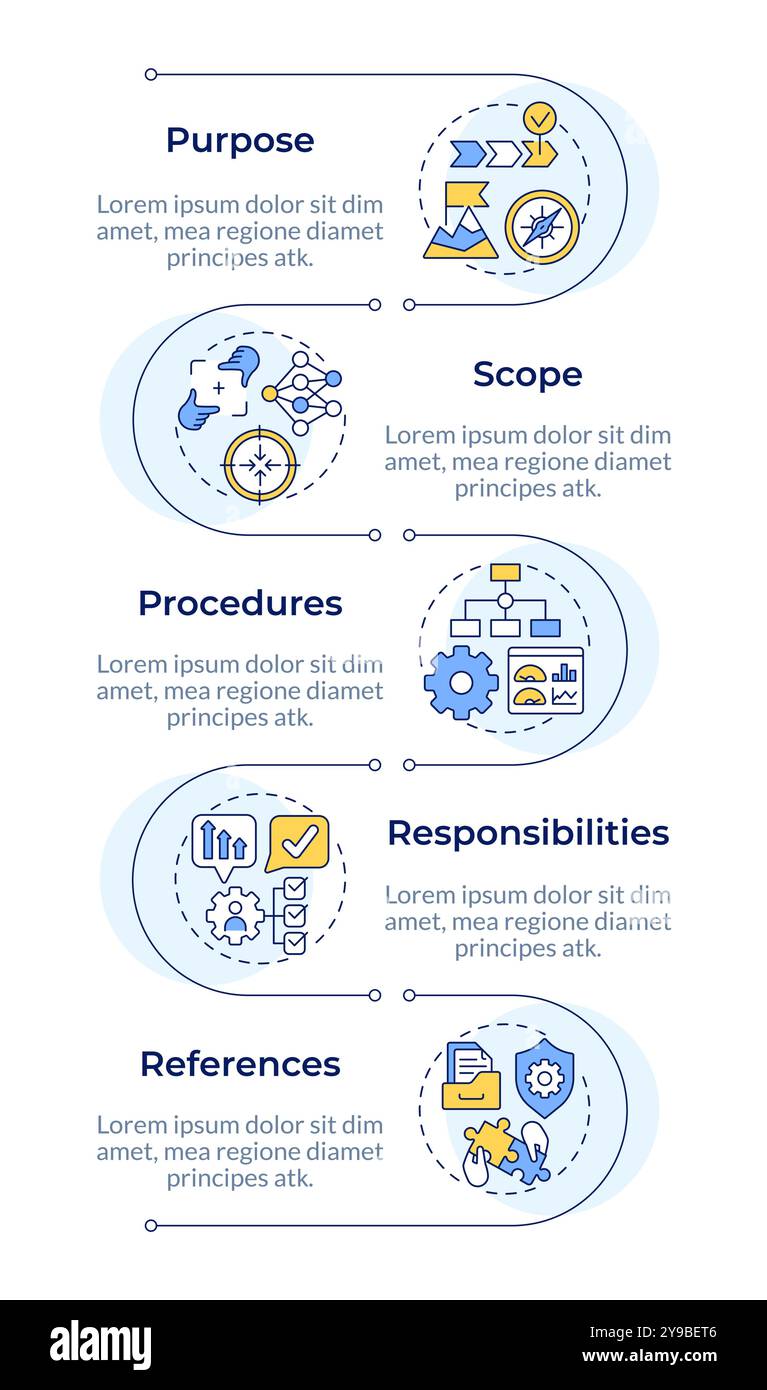 Purpose

Lorem ipsum dolor sit dim amet, mea regione diamet principes atk.

Scope

Lorem ipsum dolor sit dim amet, mea regione diamet principes atk.

Procedures

Lorem ipsum dolor sit dim amet, mea regione diamet principes atk.

Responsibilities

Lorem ipsum dolor sit dim amet, mea regione diamet principes atk.

References

Lorem ipsum dolor sit dim amet, mea regione diamet principes atk.

alamy

Image ID: 2Y9BET6
www.alamy.com