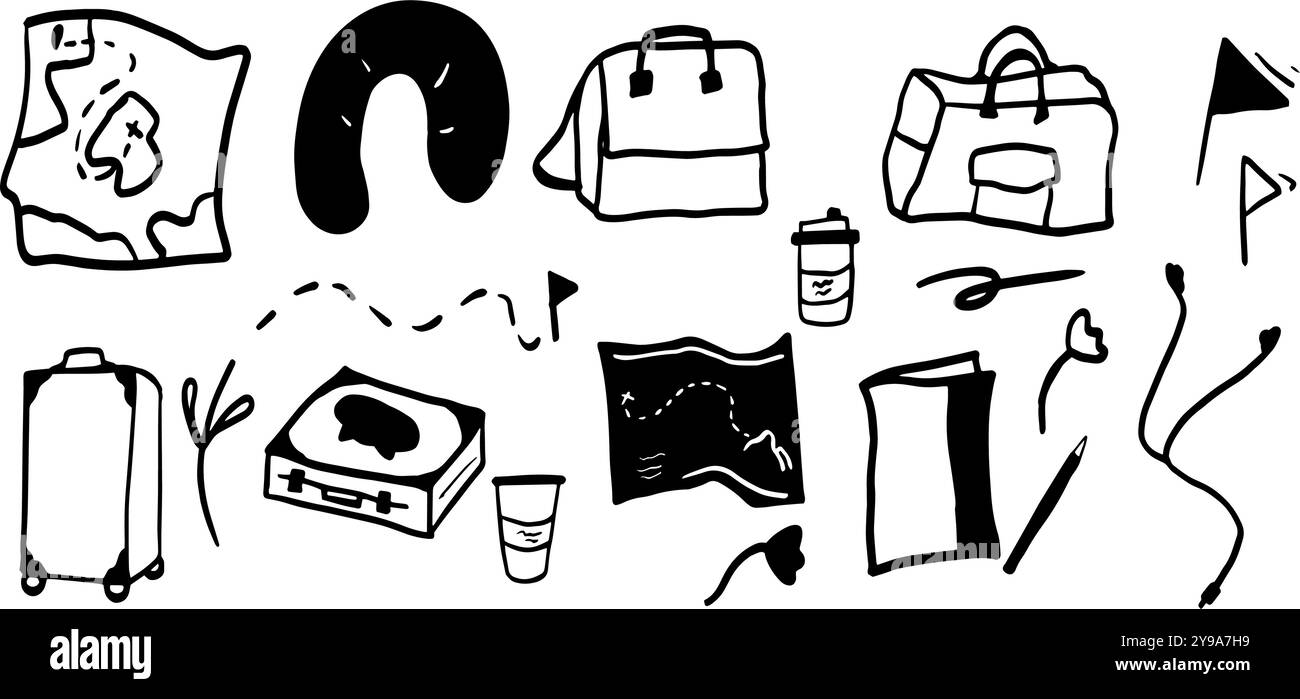 alamy

Image ID: 2Y9A7H9
www.alamy.com