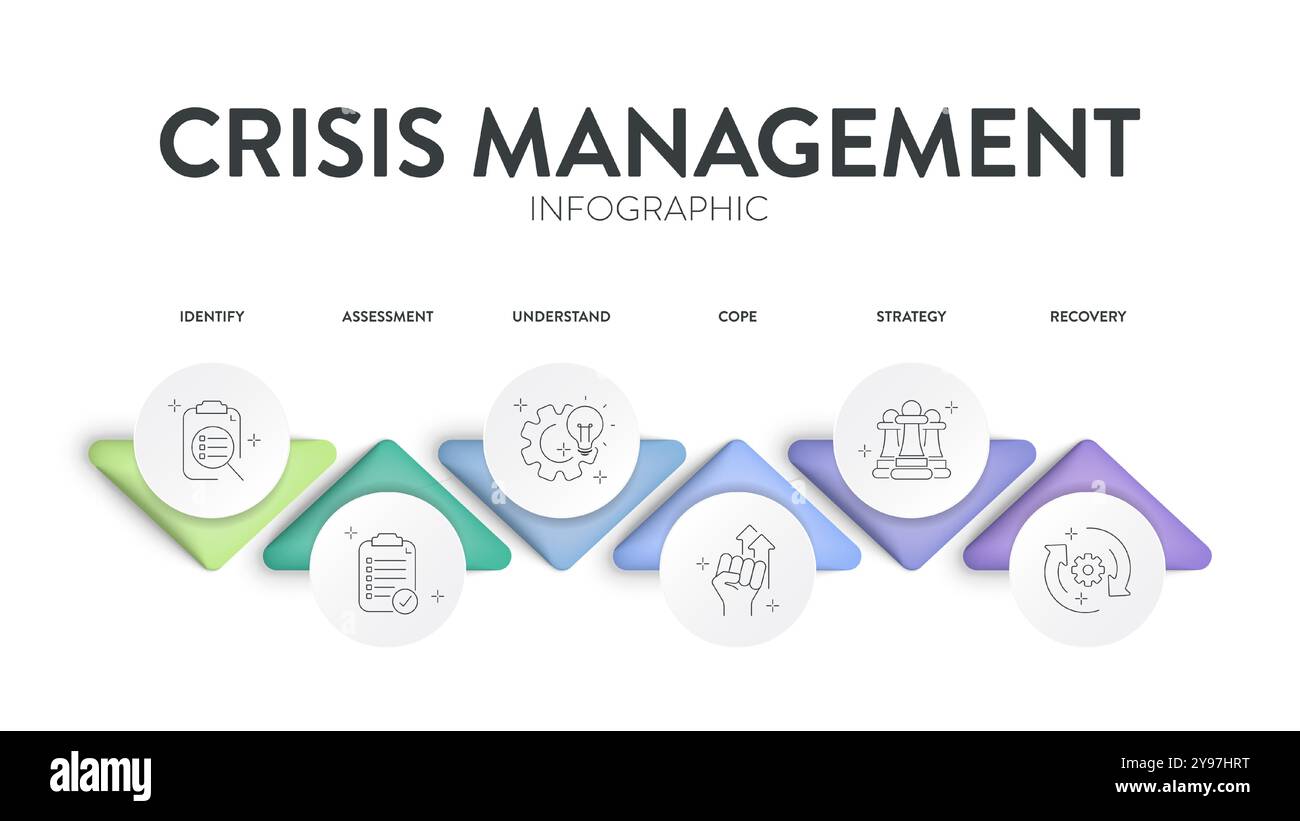 CRISIS MANAGEMENT
INFOGRAPHIC

IDENTIFY
ASSESSMENT
UNDERSTAND
COPE
STRATEGY
RECOVERY

alamy
Image ID: 2Y97HRT
www.alamy.com