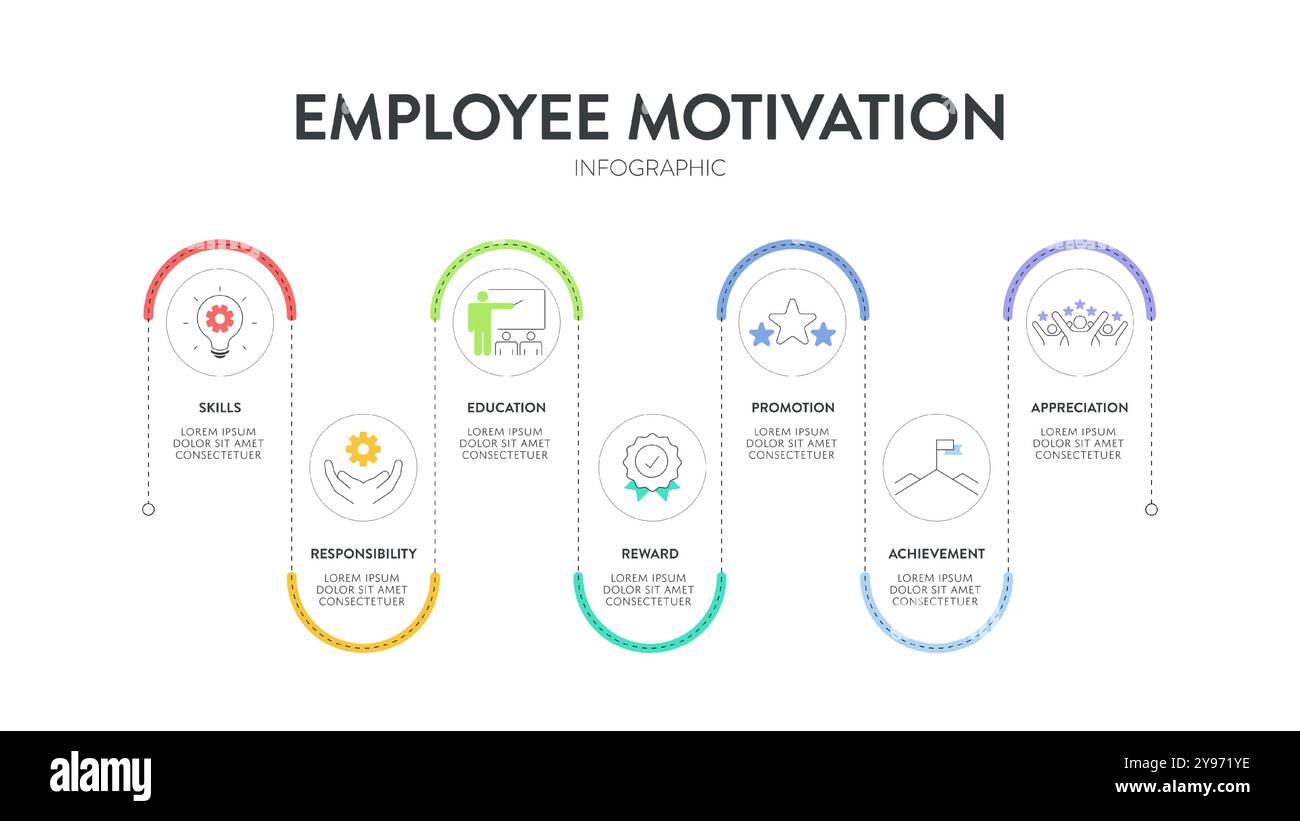 EMPLOYEE MOTIVATION
INFOGRAPHIC

SKILLS
LOREM IPSUM DOLOR SIT AMET CONSECTETUER

RESPONSIBILITY
LOREM IPSUM DOLOR SIT AMET CONSECTETUER

EDUCATION
LOREM IPSUM DOLOR SIT AMET CONSECTETUER

REWARD
LOREM IPSUM DOLOR SIT AMET CONSECTETUER

PROMOTION
LOREM IPSUM DOLOR SIT AMET CONSECTETUER

ACHIEVEMENT
LOREM IPSUM DOLOR SIT AMET CONSECTETUER

APPRECIATION
LOREM IPSUM DOLOR SIT AMET CONSECTETUER

alamy

Image ID: 2Y971YE
www.alamy.com