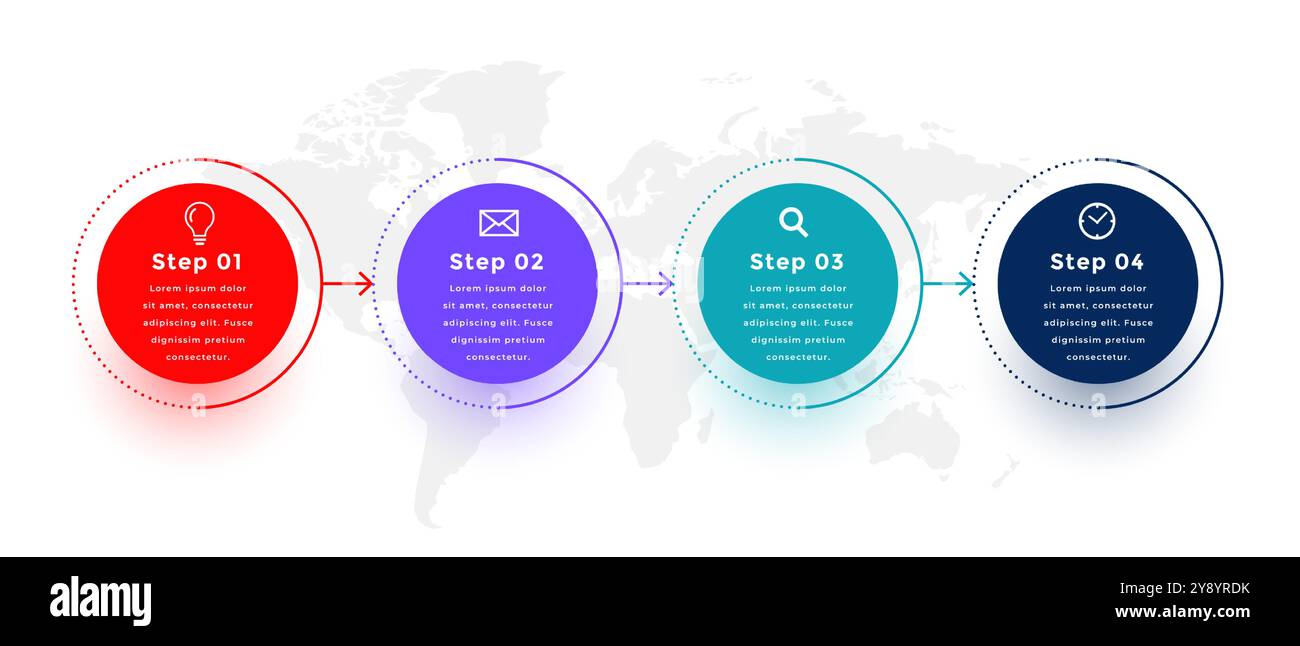 Step 01
Lorem ipsum dolor sit amet, consectetur adipiscing elit. Fusce dignissim pretium consectetur.

Step 02
Lorem ipsum dolor sit amet, consectetur adipiscing elit. Fusce dignissim pretium consectetur.

Step 03
Lorem ipsum dolor sit amet, consectetur adipiscing elit. Fusce dignissim pretium consectetur.

Step 04
Lorem ipsum dolor sit amet, consectetur adipiscing elit. Fusce dignissim pretium consectetur.

alamy

Image ID: 2Y8YRDK
www.alamy.com