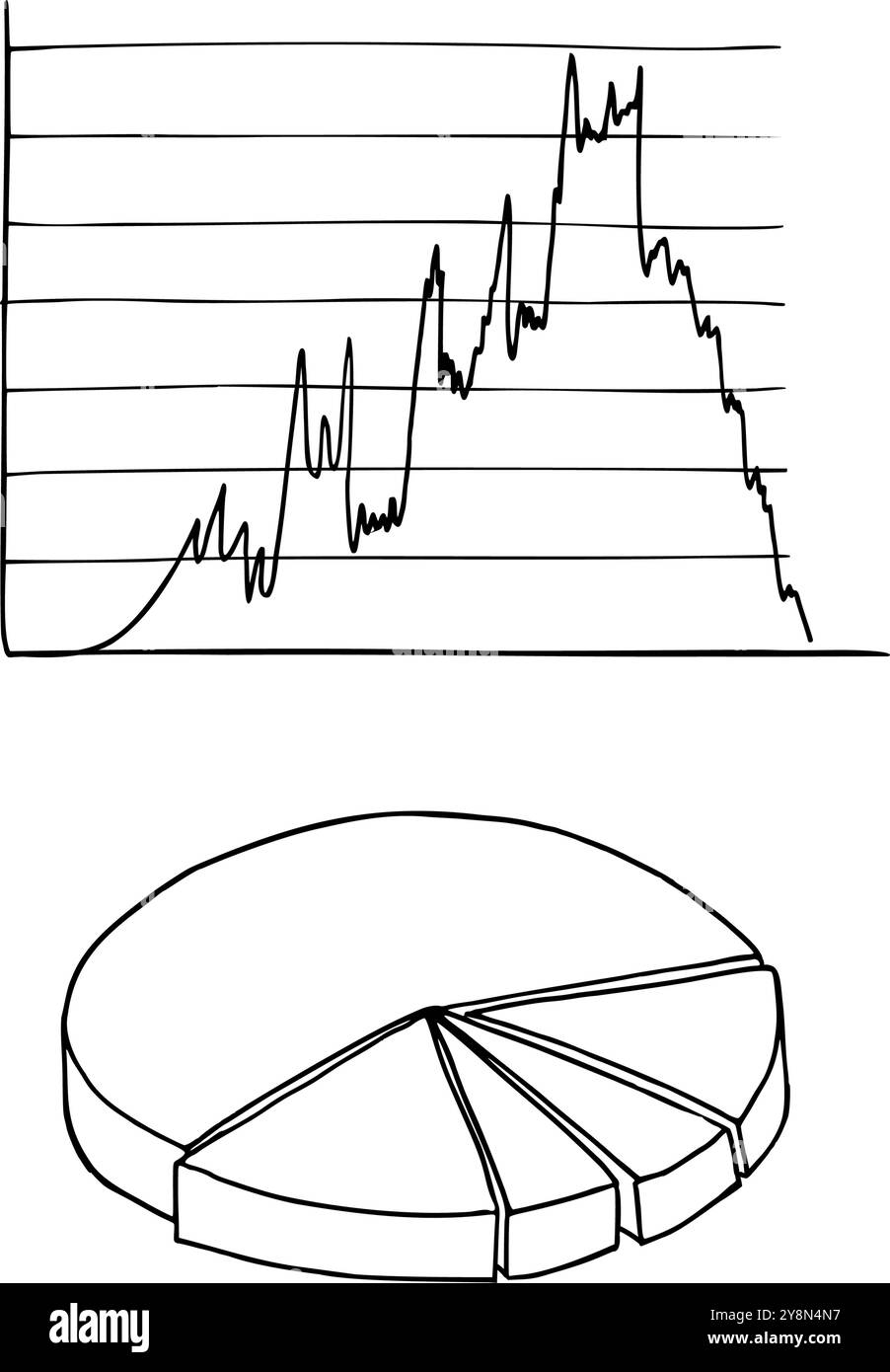 alamy

Image ID: 2Y8N4N7
www.alamy.com