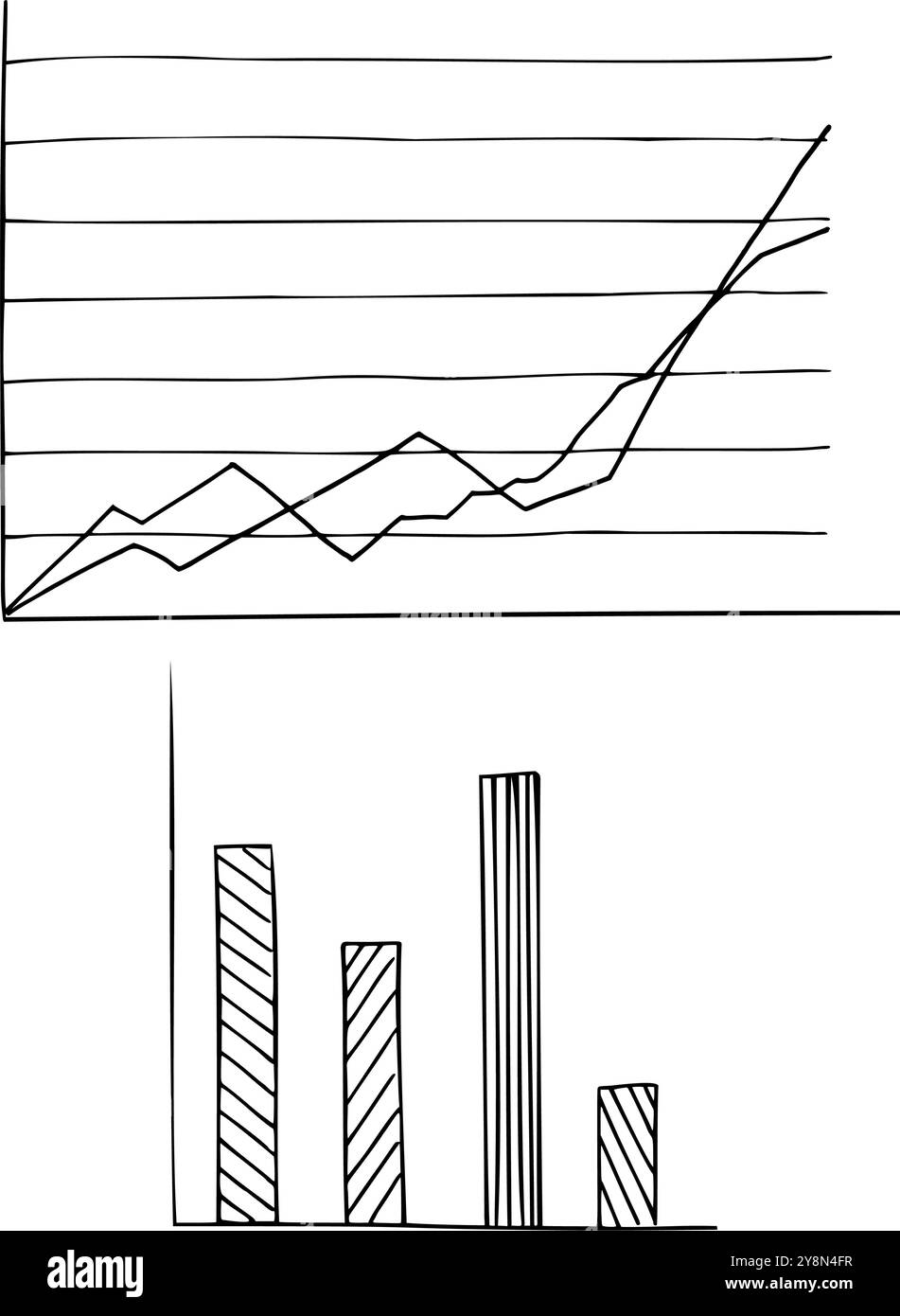 alamy

Image ID: 2Y8N4FR
www.alamy.com