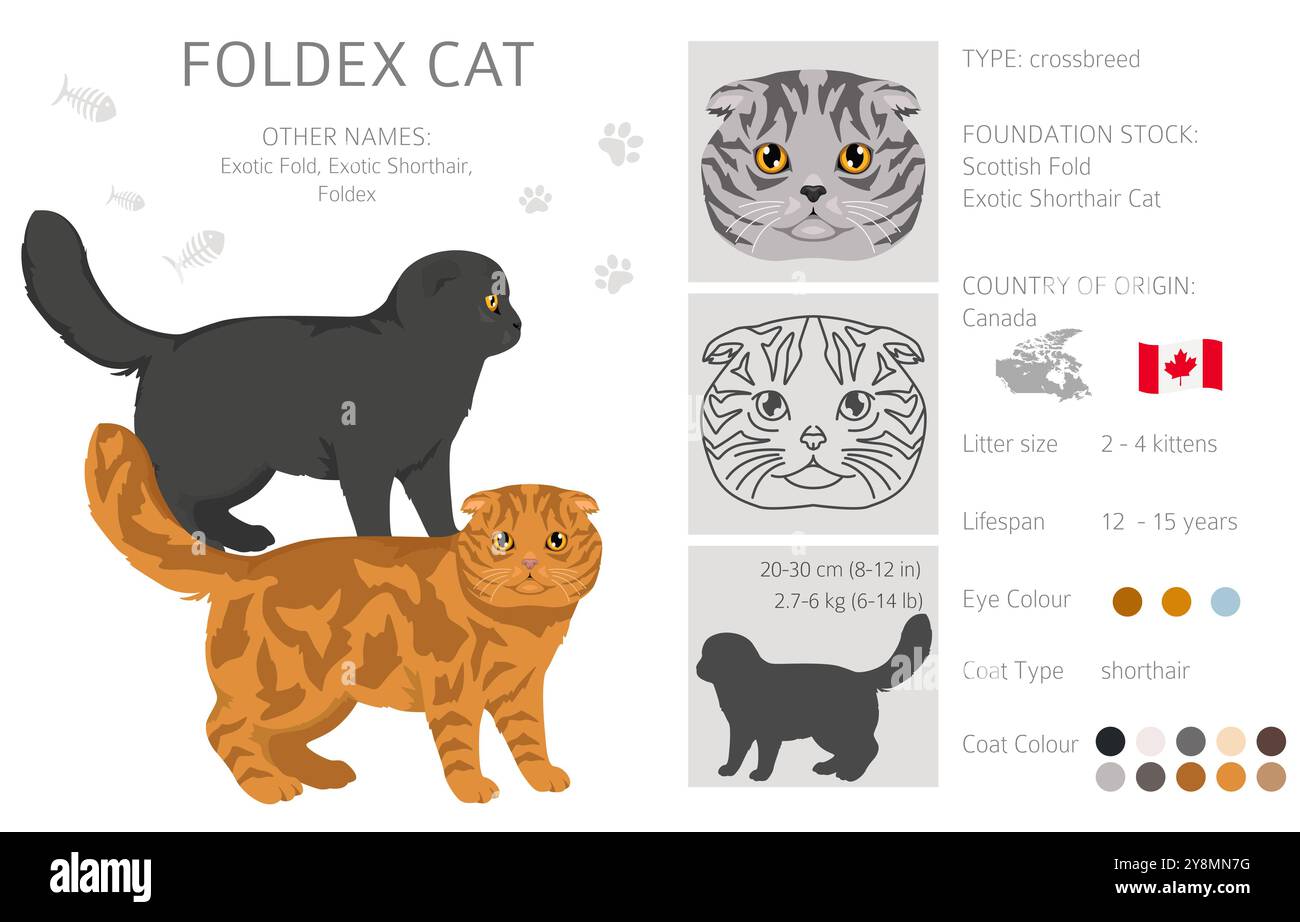 FOLDEX CAT

OTHER NAMES:
Exotic Fold, Exotic Shorthair, Foldex

20-30 cm (8-12 in)
2.7-6 kg (6-14 lb)

TYPE: crossbreed

FOUNDATION STOCK:
Scottish Fold
Exotic Shorthair Cat

COUNTRY OF ORIGIN:
Canada

Litter size 2 - 4 kittens

Lifespan 12 - 15 years

Eye Colour

Coat Type shorthair

Coat Colour

alamy

Image ID: 2Y8MN7G
www.alamy.com