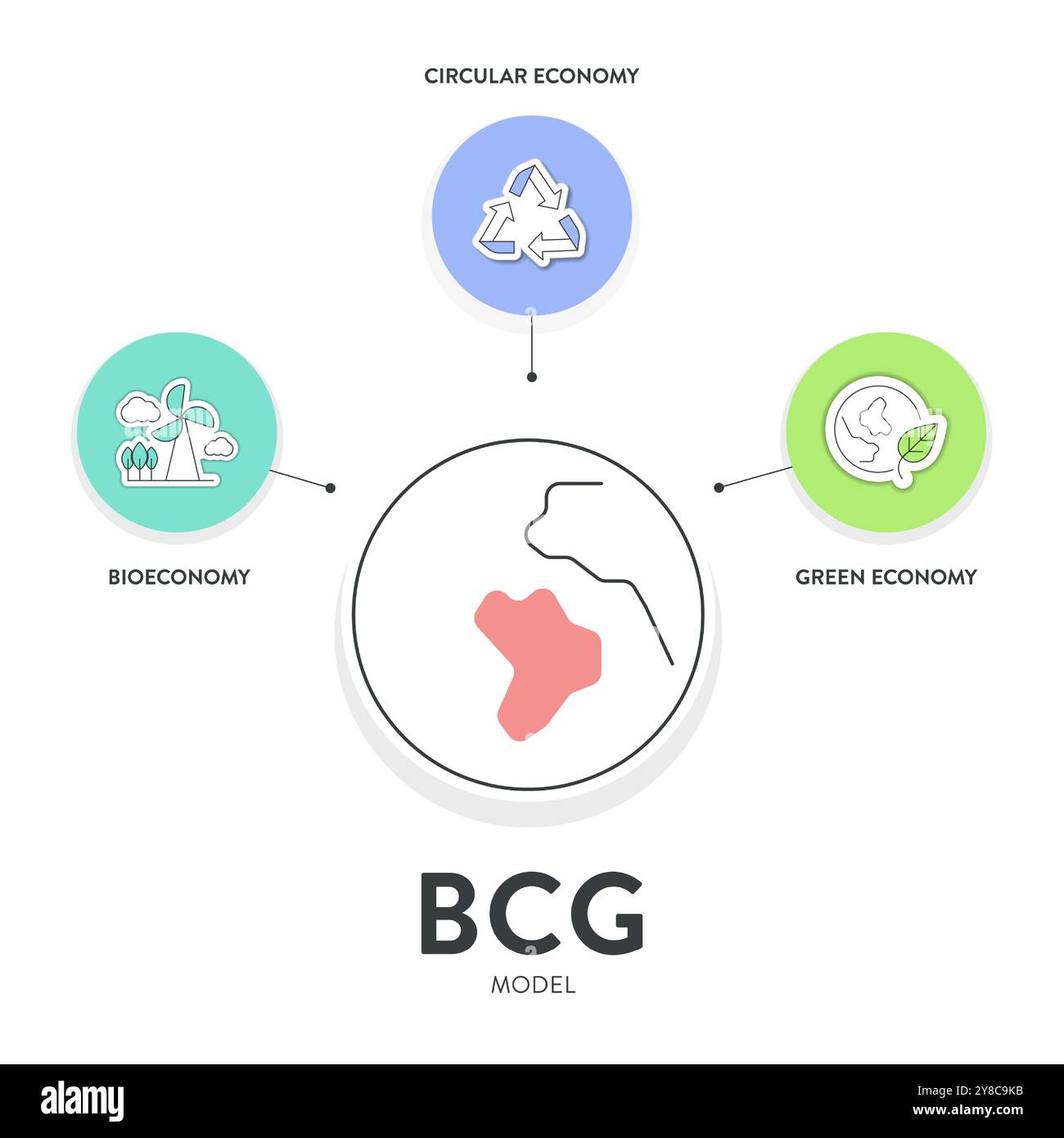 CIRCULAR ECONOMY

BIOECONOMY

GREEN ECONOMY

BCG
MODEL

alamy

Image ID: 2Y8C9KB
www.alamy.com