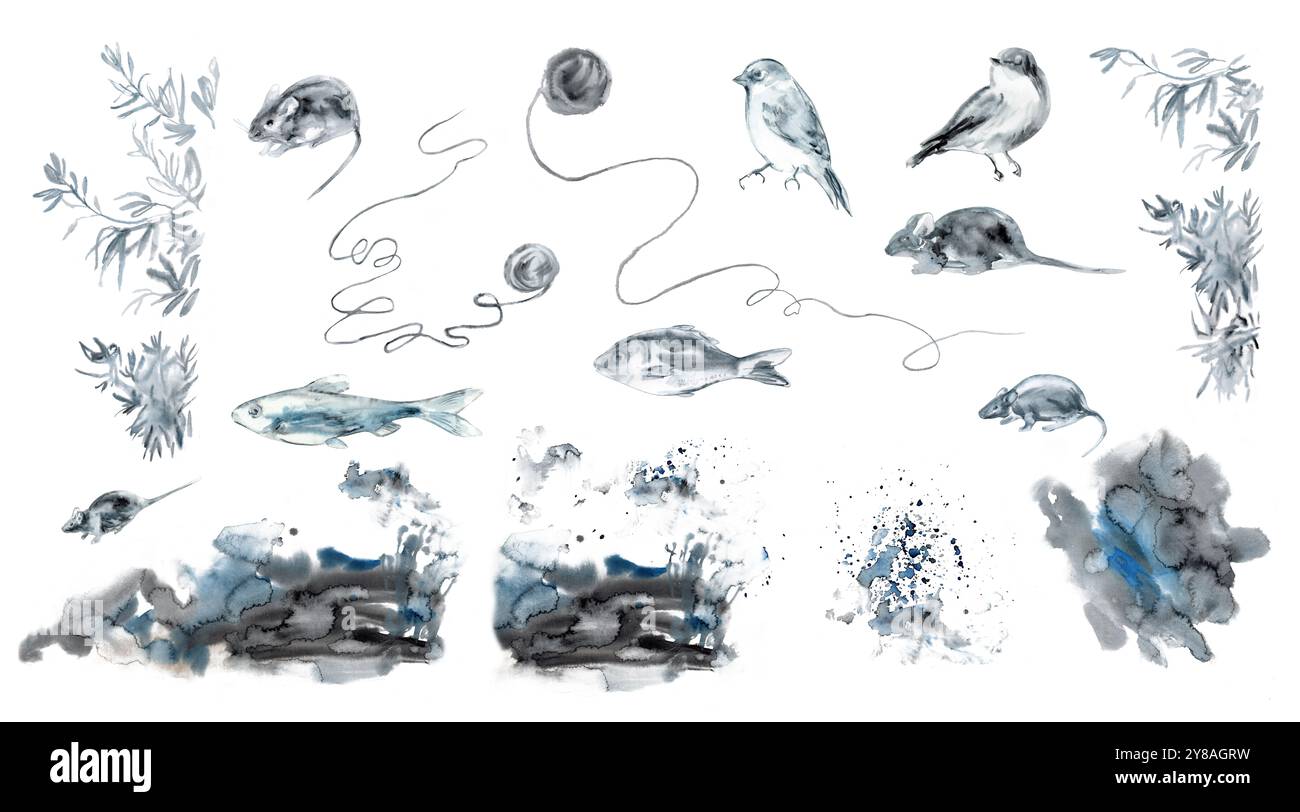 alamy

Image ID: 2Y8AGRW
www.alamy.com