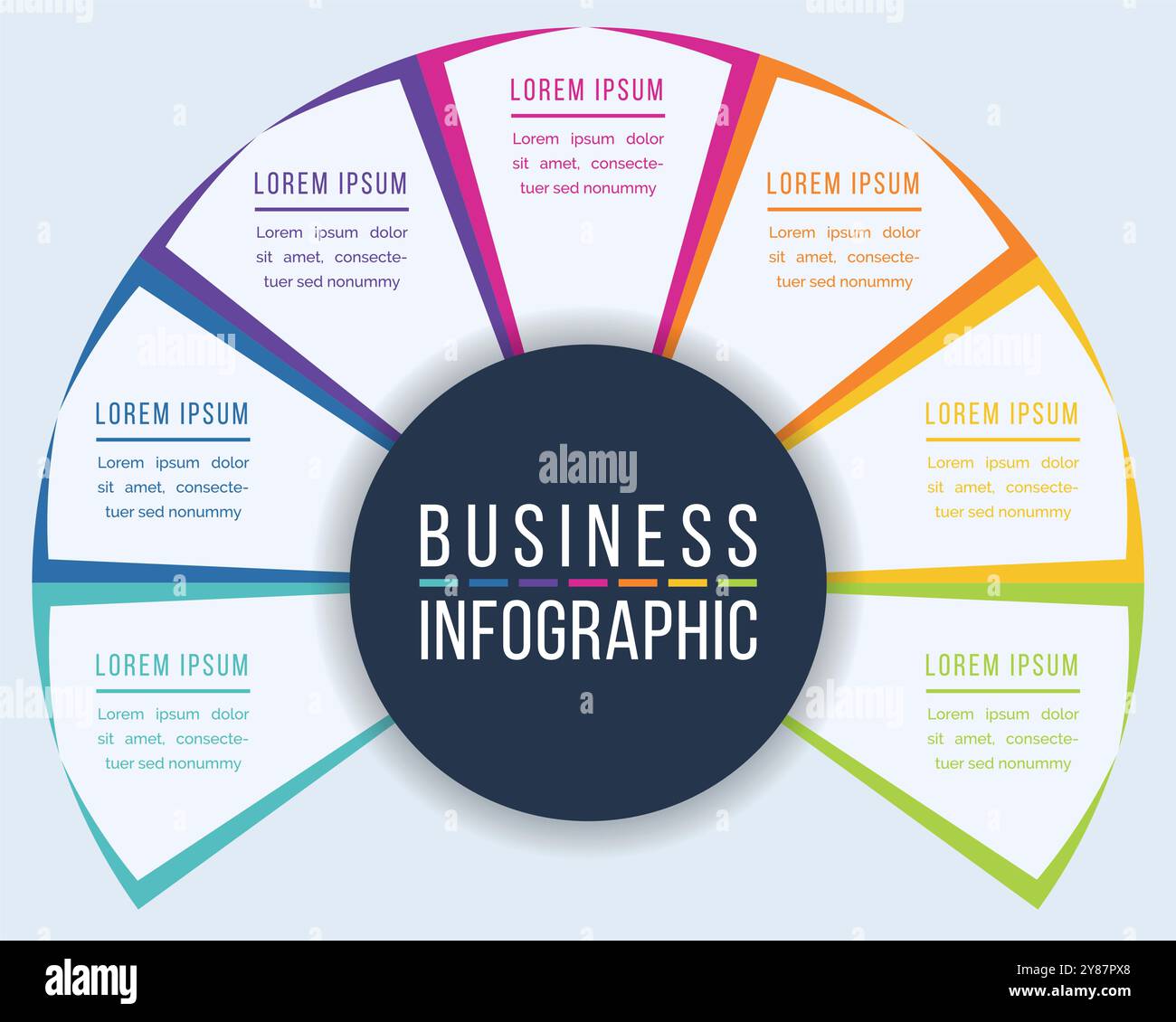 LOREM IPSUM

Lorem ipsum dolor sit amet, consectetuer sed nonummy

LOREM IPSUM

Lorem ipsum dolor sit amet, consectetuer sed nonummy

LOREM IPSUM

Lorem ipsum dolor sit amet, consectetuer sed nonummy

LOREM IPSUM

Lorem ipsum dolor sit amet, consectetuer sed nonummy

LOREM IPSUM

Lorem ipsum dolor sit amet, consectetuer sed nonummy

LOREM IPSUM

Lorem ipsum dolor sit amet, consectetuer sed nonummy

LOREM IPSUM

Lorem ipsum dolor sit amet, consectetuer sed nonummy

alamy

BUSINESS
INFOGRAPHIC

alamy

Image ID: 2Y87PX8
www.alamy.com