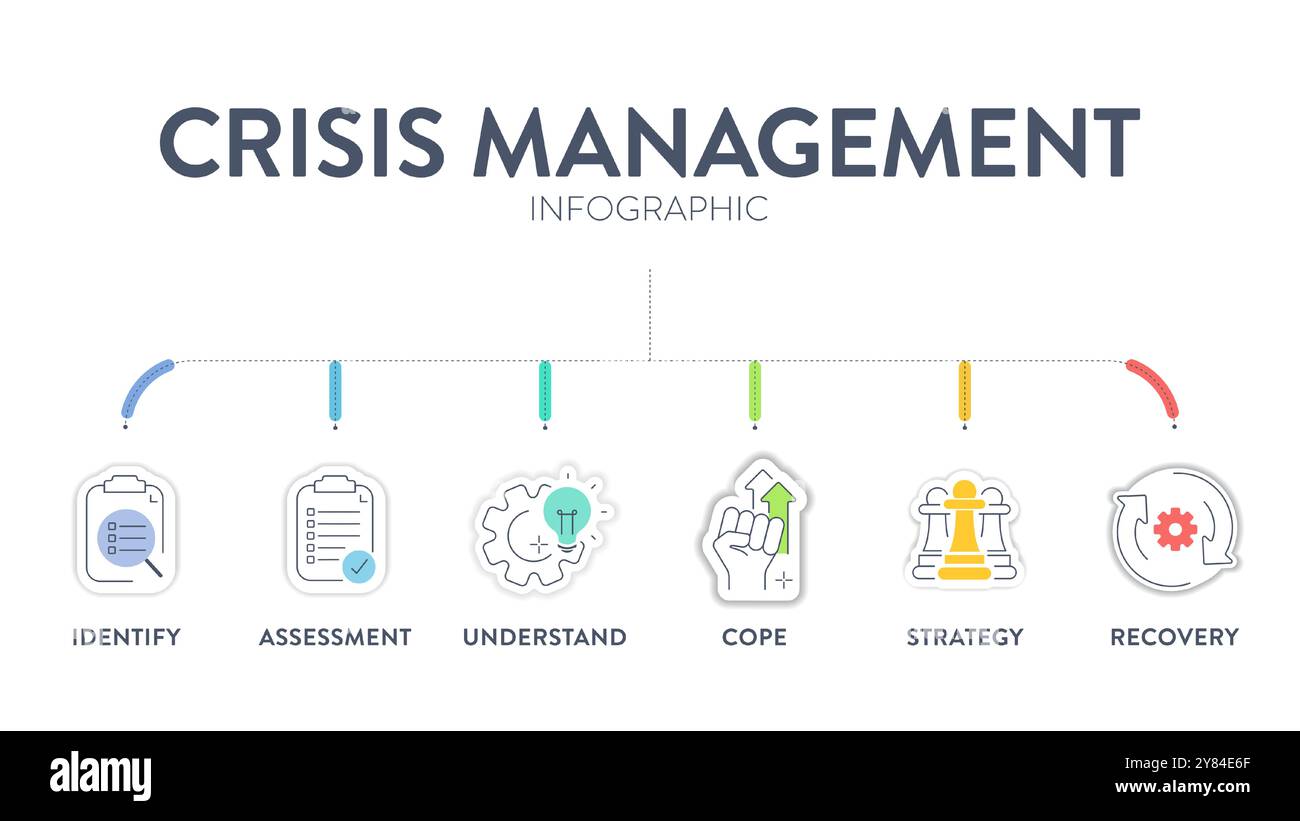 CRISIS MANAGEMENT
INFOGRAPHIC

IDENTIFY

ASSESSMENT

UNDERSTAND

COPE

STRATEGY

RECOVERY

alamy

Image ID: 2Y84E6F
www.alamy.com