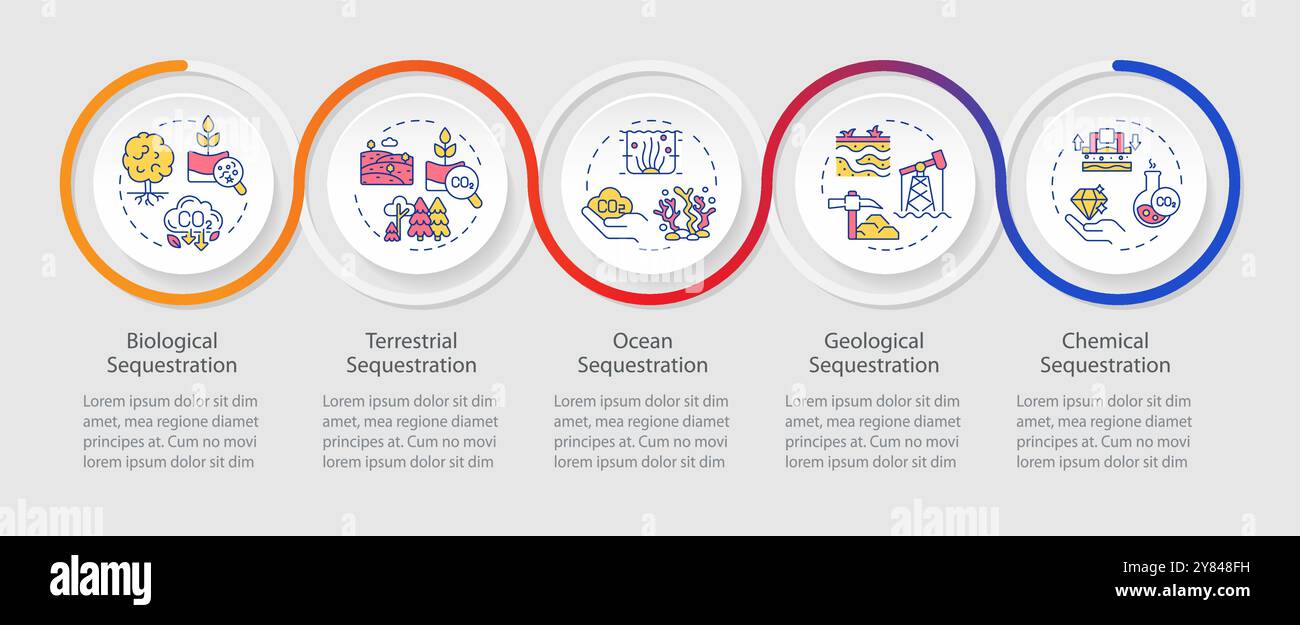 $CO_2$

$CO_2$

$CO_2$

$CO_2$

Biological Sequestration

Lorem ipsum dolor sit dim amet, mea regione diamet principes at. Cum no movi lorem ipsum dolor sit dim

Terrestrial Sequestration

Lorem ipsum dolor sit dim amet, mea regione diamet principes at. Cum no movi lorem ipsum dolor sit dim

Ocean Sequestration

Lorem ipsum dolor sit dim amet, mea regione diamet principes at. Cum no movi lorem ipsum dolor sit dim

Geological Sequestration

Lorem ipsum dolor sit dim amet, mea regione diamet principes at. Cum no movi lorem ipsum dolor sit dim

Chemical Sequestration

Lorem ipsum dolor sit dim amet, mea regione diamet principes at. Cum no movi lorem ipsum dolor sit dim

alamy

alamy

alamy

Image ID: 2Y848FH
www.alamy.com