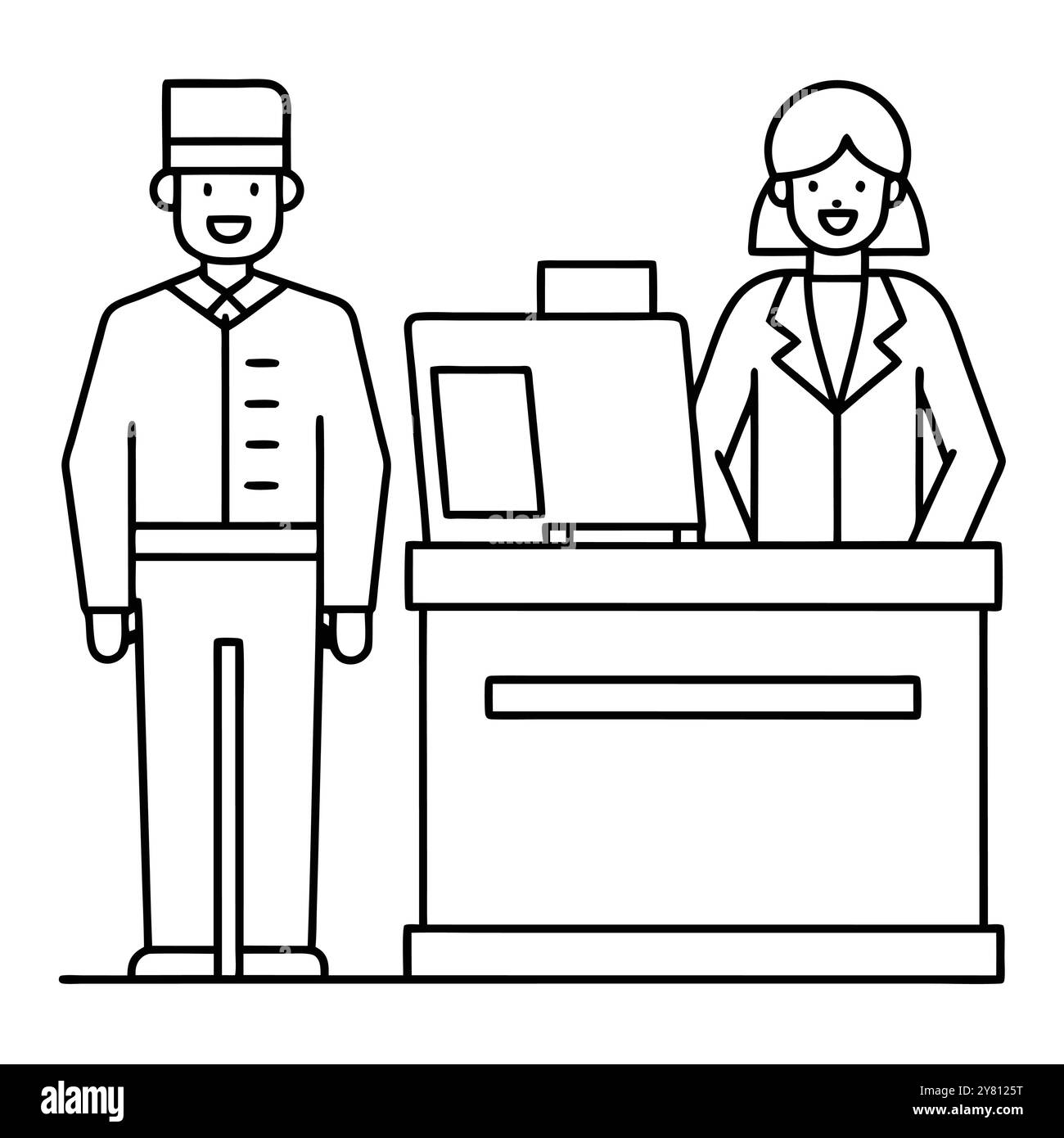 alamy

Image ID: 2Y8125T
www.alamy.com