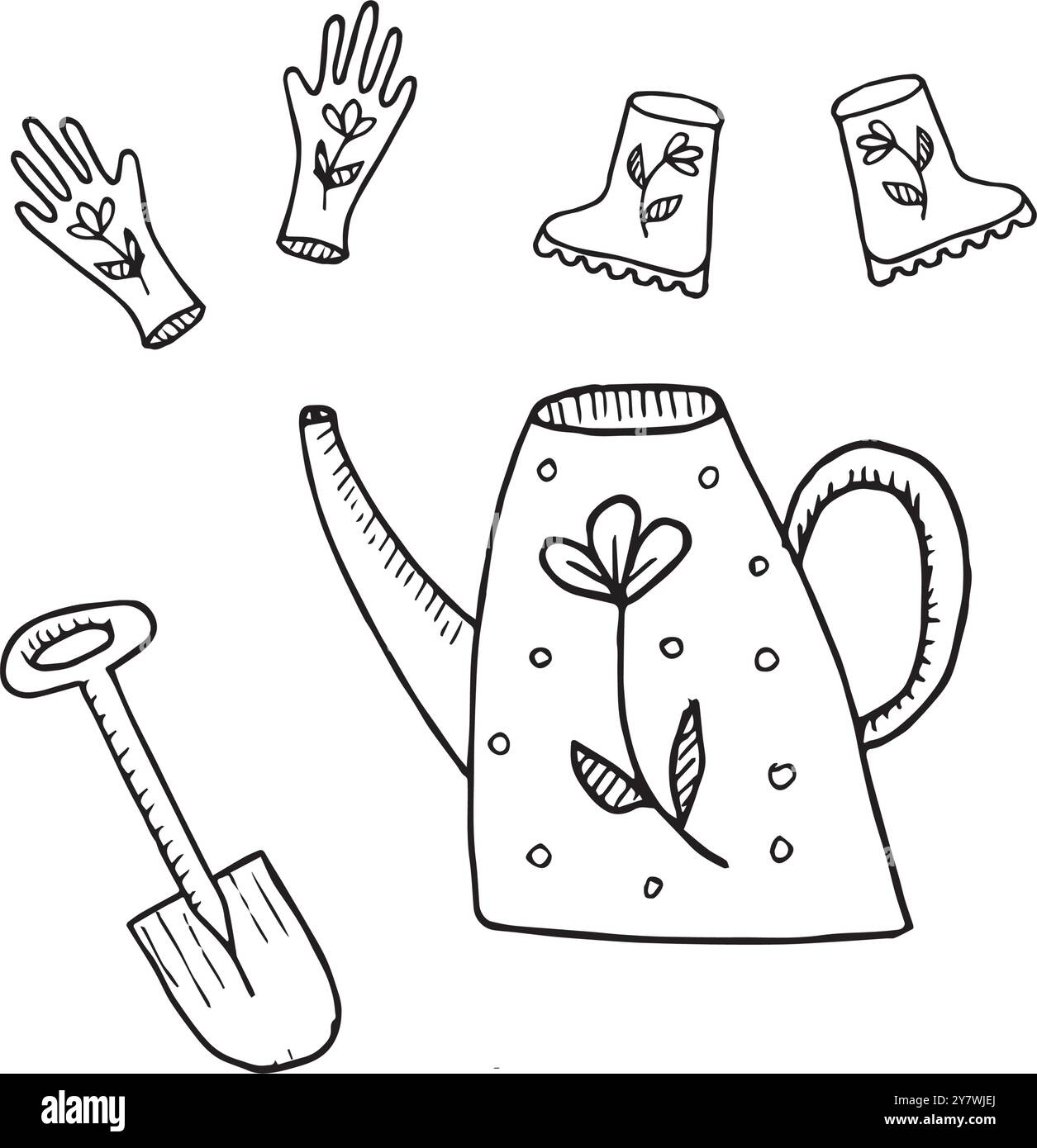 alamy

Image ID: 2Y7WJEJ
www.alamy.com