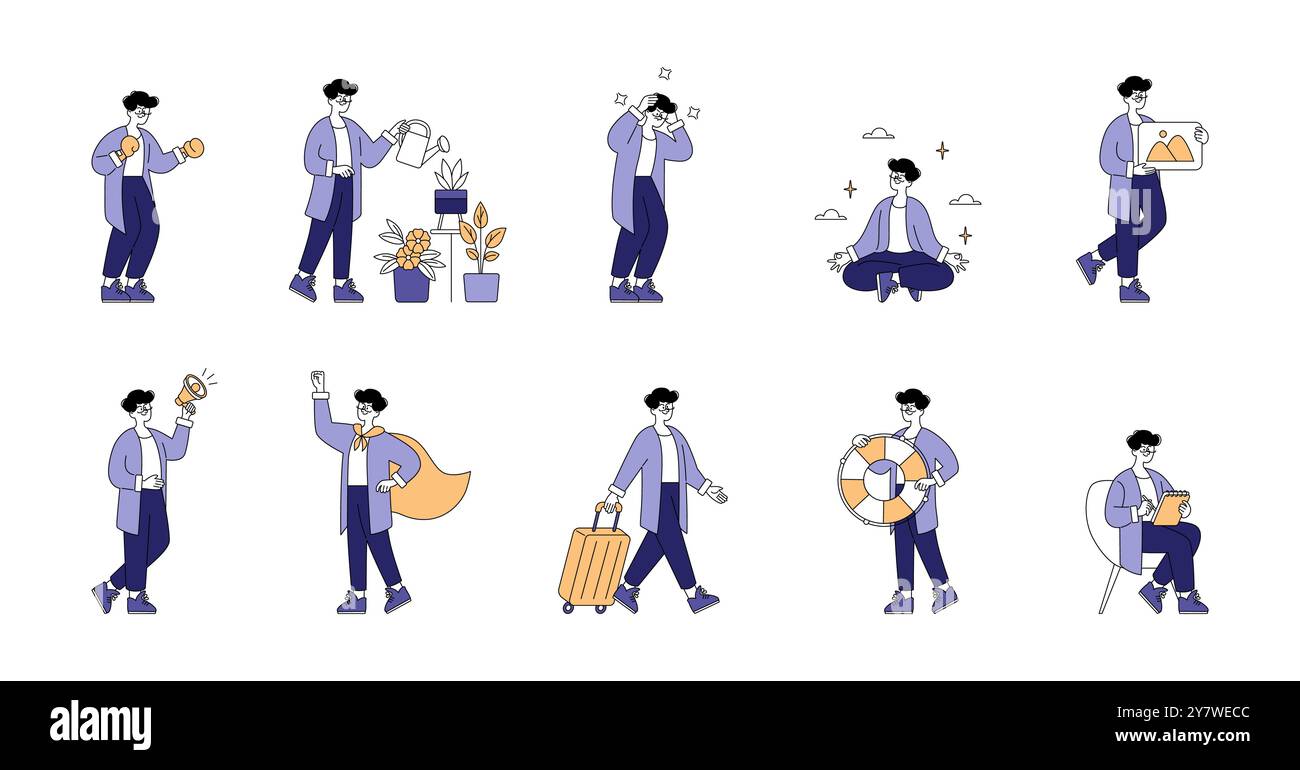 alamy

Image ID: 2Y7WECC
www.alamy.com