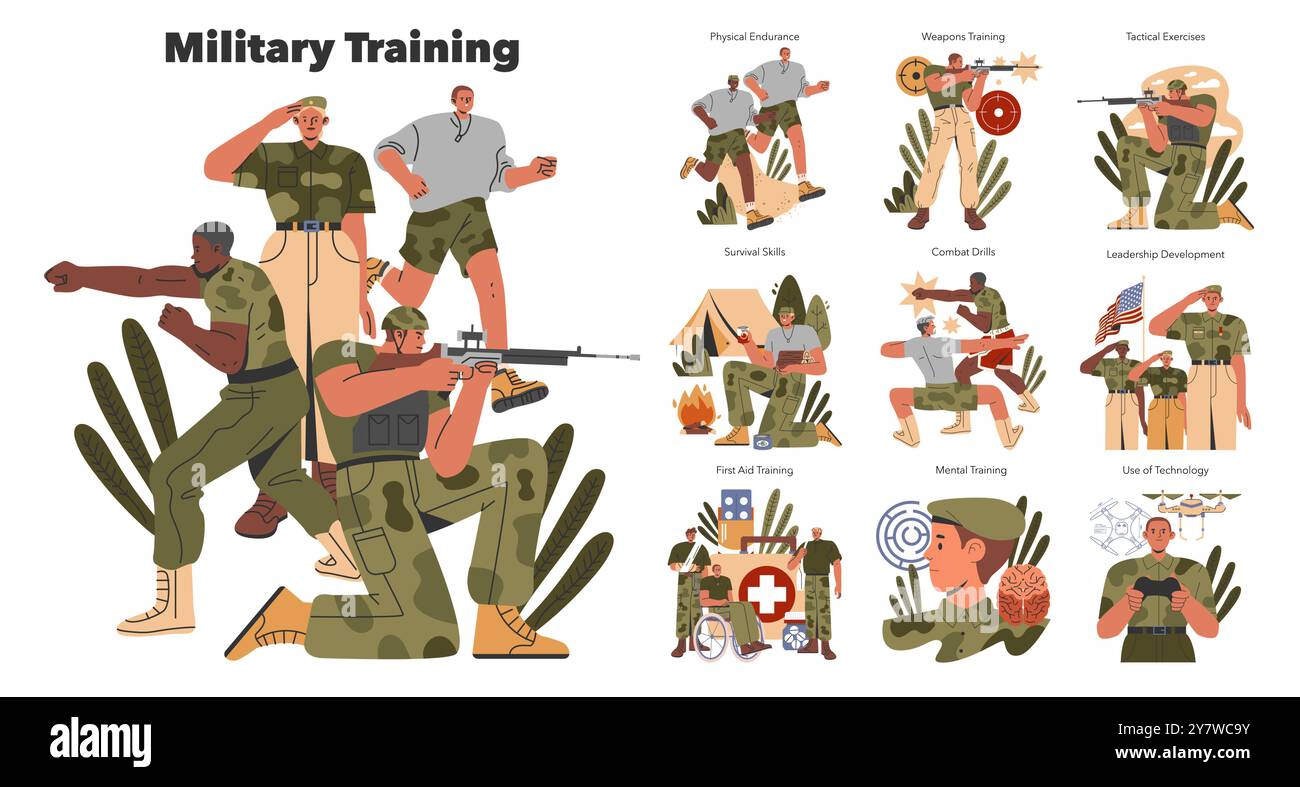 Military Training

Physical Endurance

Weapons Training

Tactical Exercises

Survival Skills

Combat Drills

Leadership Development

First Aid Training

Mental Training

Use of Technology

alamy

Image ID: 2Y7WC9Y
www.alamy.com