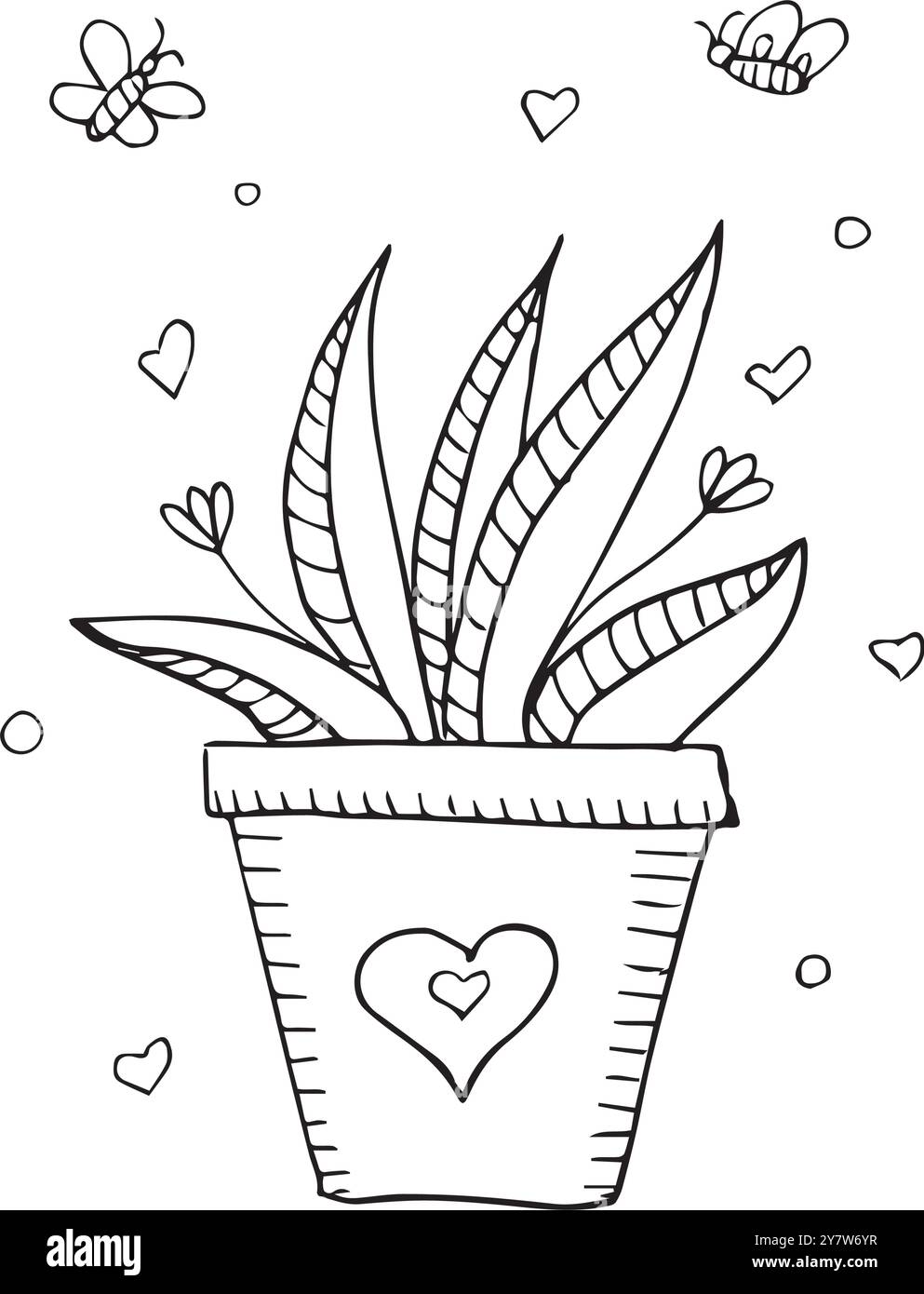 alamy

Image ID: 2Y7W6YR
www.alamy.com