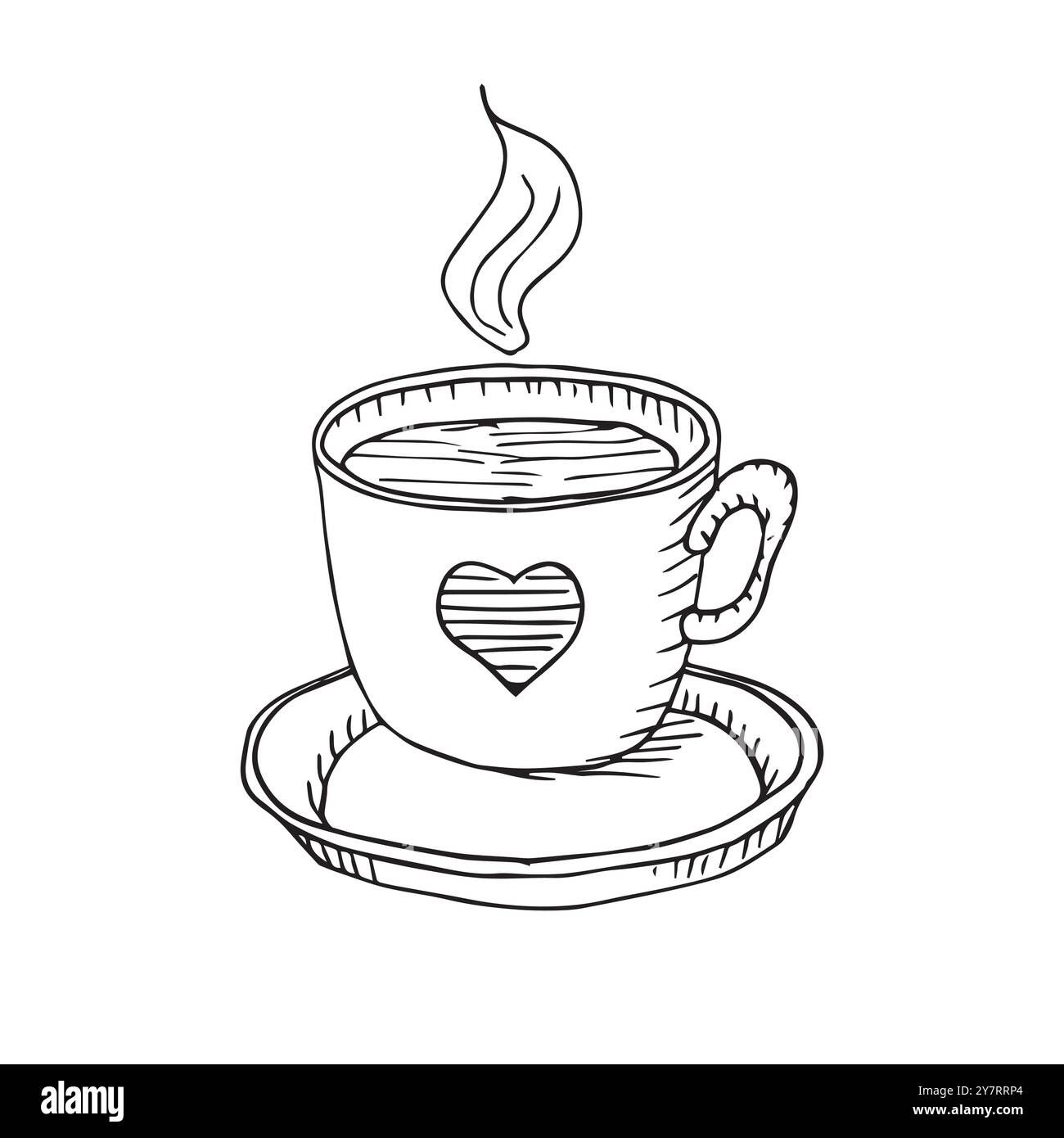 alamy

Image ID: 2Y7RRP4
www.alamy.com