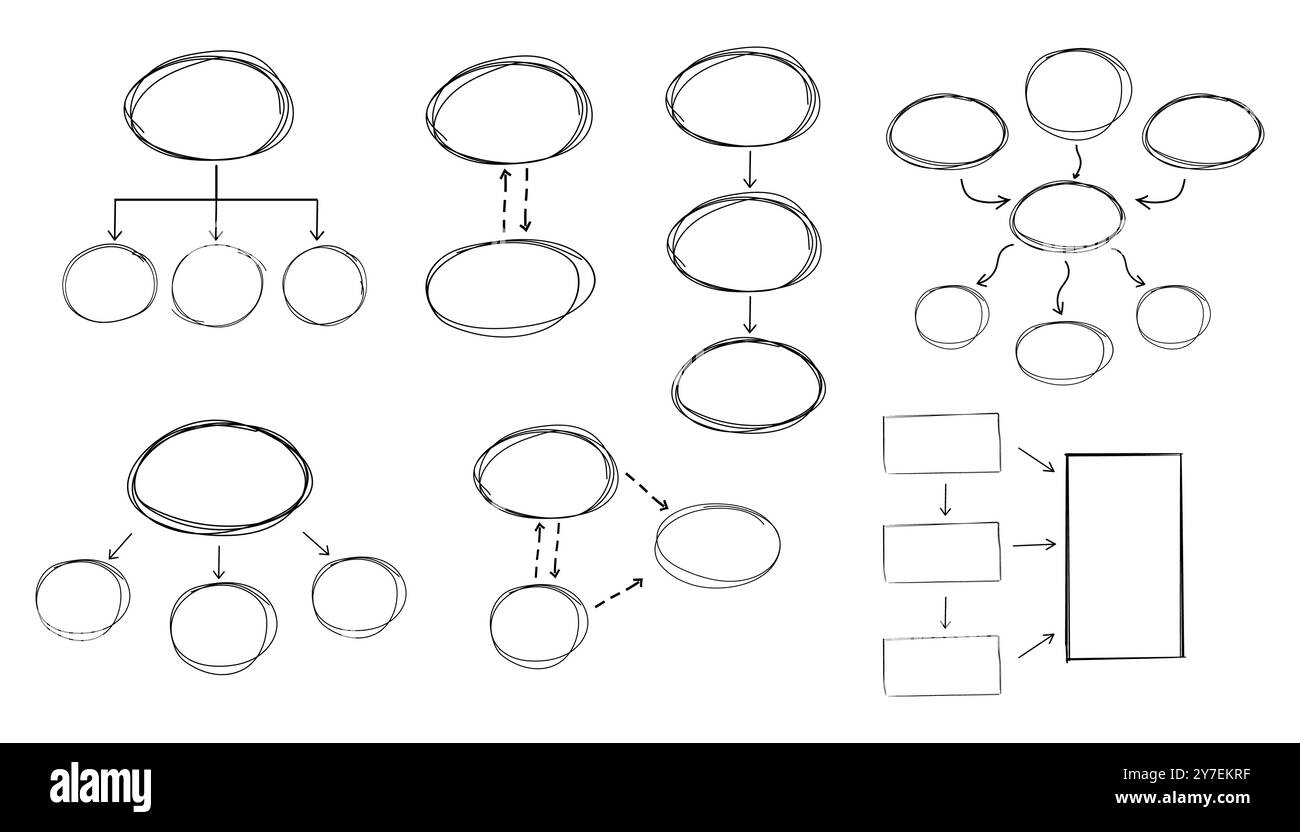 alamy

Image ID: 2Y7EKRF
www.alamy.com