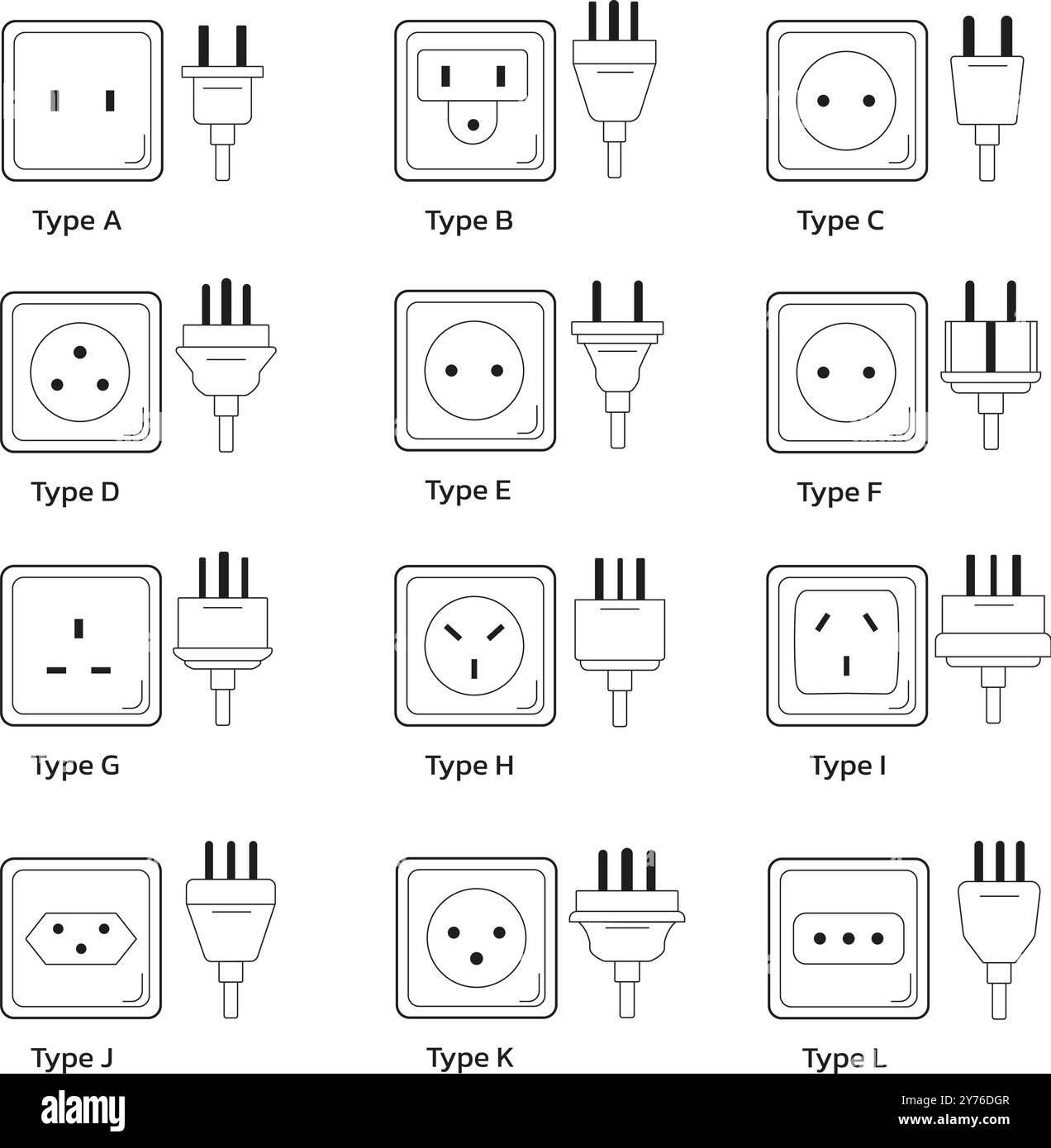 Type A

Type B

Type C

Type D

Type E

Type F

Type G

Type H

Type I

Type J

Type K

Type L

alamy

Image ID: 2Y76DGR
www.alamy.com