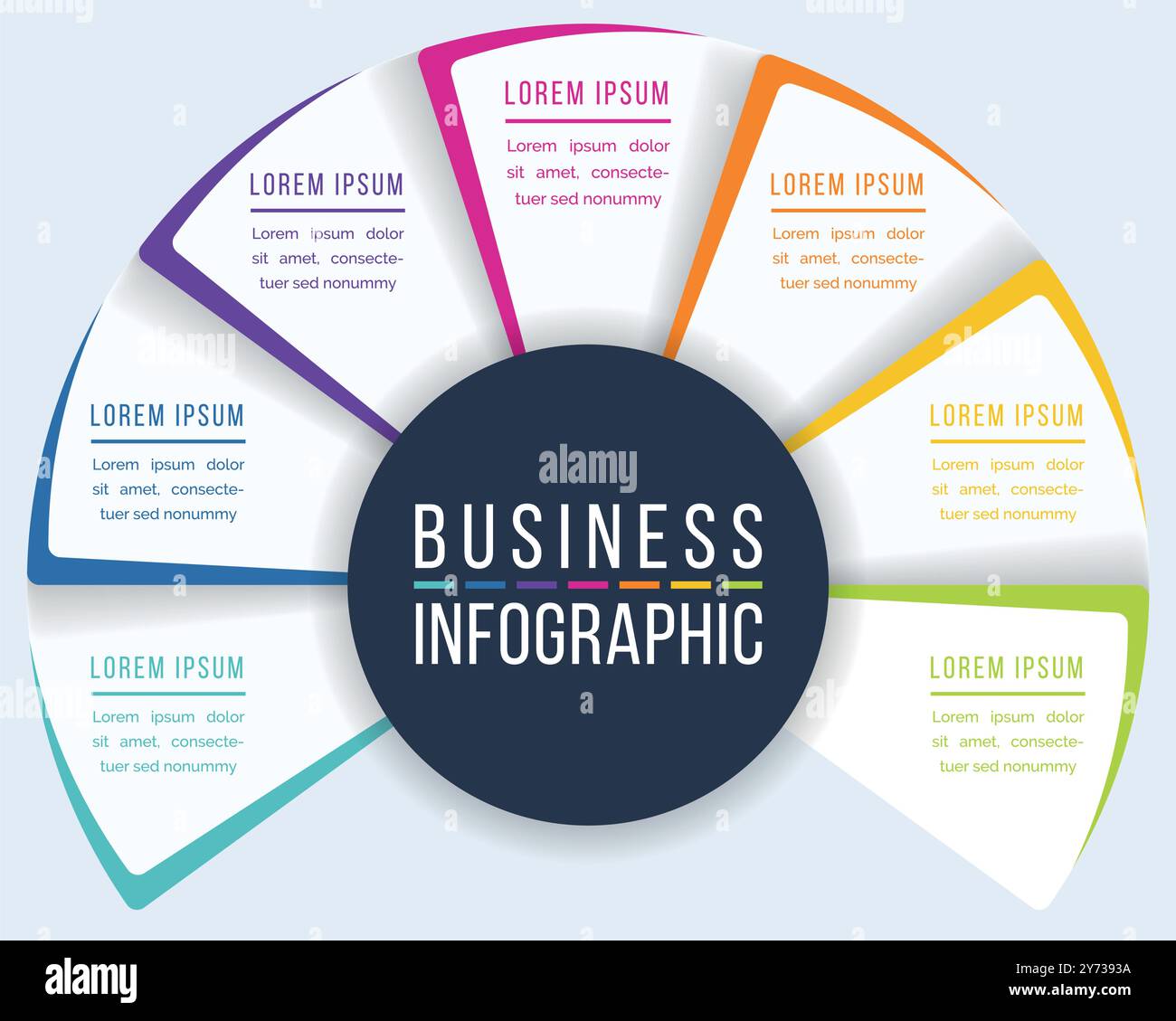 LOREM IPSUM
Lorem ipsum dolor sit amet, consectetuer sed nonummy

LOREM IPSUM
Lorem ipsum dolor sit amet, consectetuer sed nonummy

LOREM IPSUM
Lorem ipsum dolor sit amet, consectetuer sed nonummy

LOREM IPSUM
Lorem ipsum dolor sit amet, consectetuer sed nonummy

LOREM IPSUM
Lorem ipsum dolor sit amet, consectetuer sed nonummy

LOREM IPSUM
Lorem ipsum dolor sit amet, consectetuer sed nonummy

LOREM IPSUM
Lorem ipsum dolor sit amet, consectetuer sed nonummy

alamy

BUSINESS
INFOGRAPHIC

alamy

Image ID: 2Y7393A
www.alamy.com