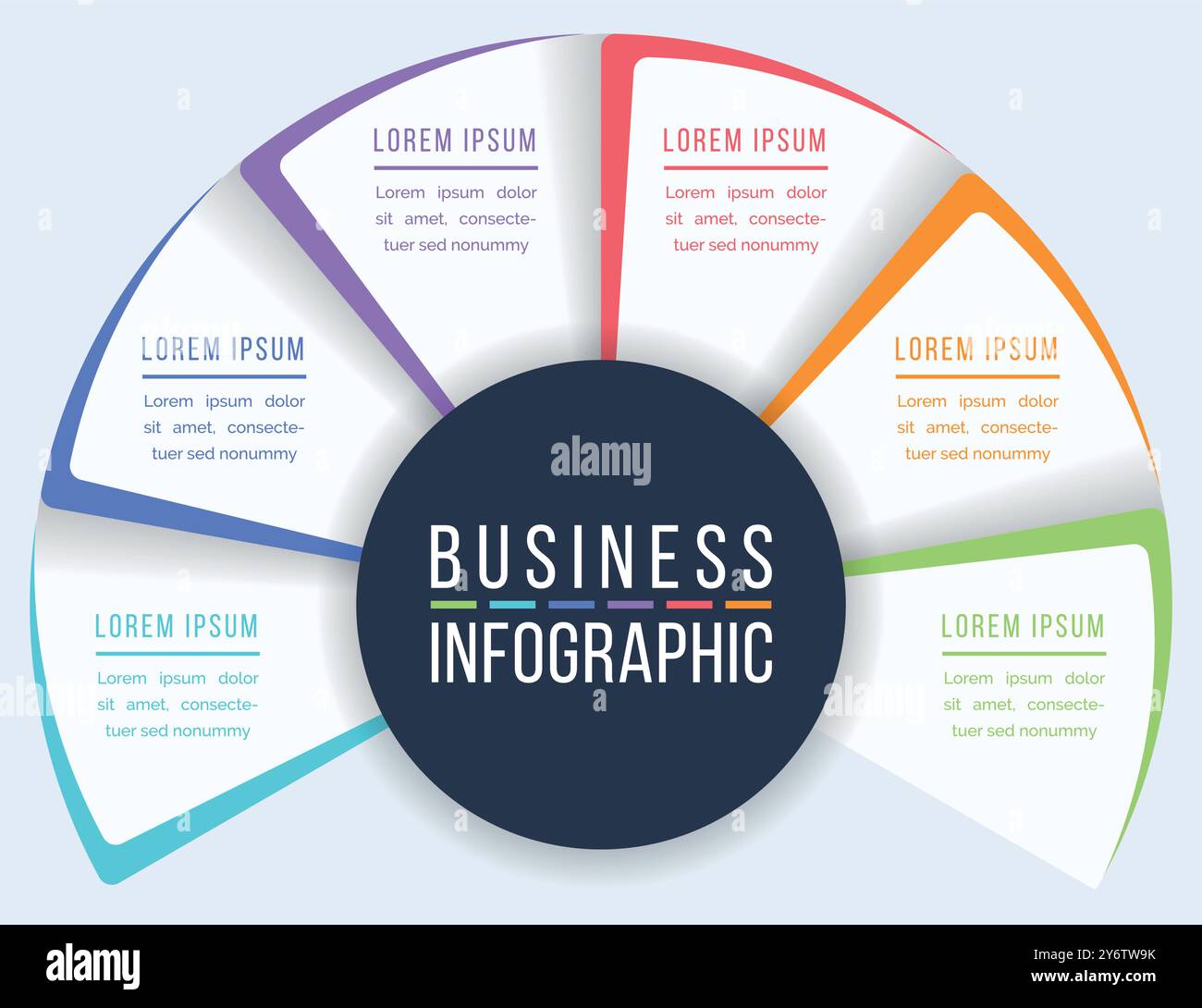 LOREM IPSUM

Lorem ipsum dolor sit amet, consectetuer sed nonummy

LOREM IPSUM

Lorem ipsum dolor sit amet, consectetuer sed nonummy

LOREM IPSUM

Lorem ipsum dolor sit amet, consectetuer sed nonummy

LOREM IPSUM

Lorem ipsum dolor sit amet, consectetuer sed nonummy

LOREM IPSUM

Lorem ipsum dolor sit amet, consectetuer sed nonummy

LOREM IPSUM

Lorem ipsum dolor sit amet, consectetuer sed nonummy

alamy

BUSINESS
INFOGRAPHIC

alamy

Image ID: 2Y6TW9K
www.alamy.com